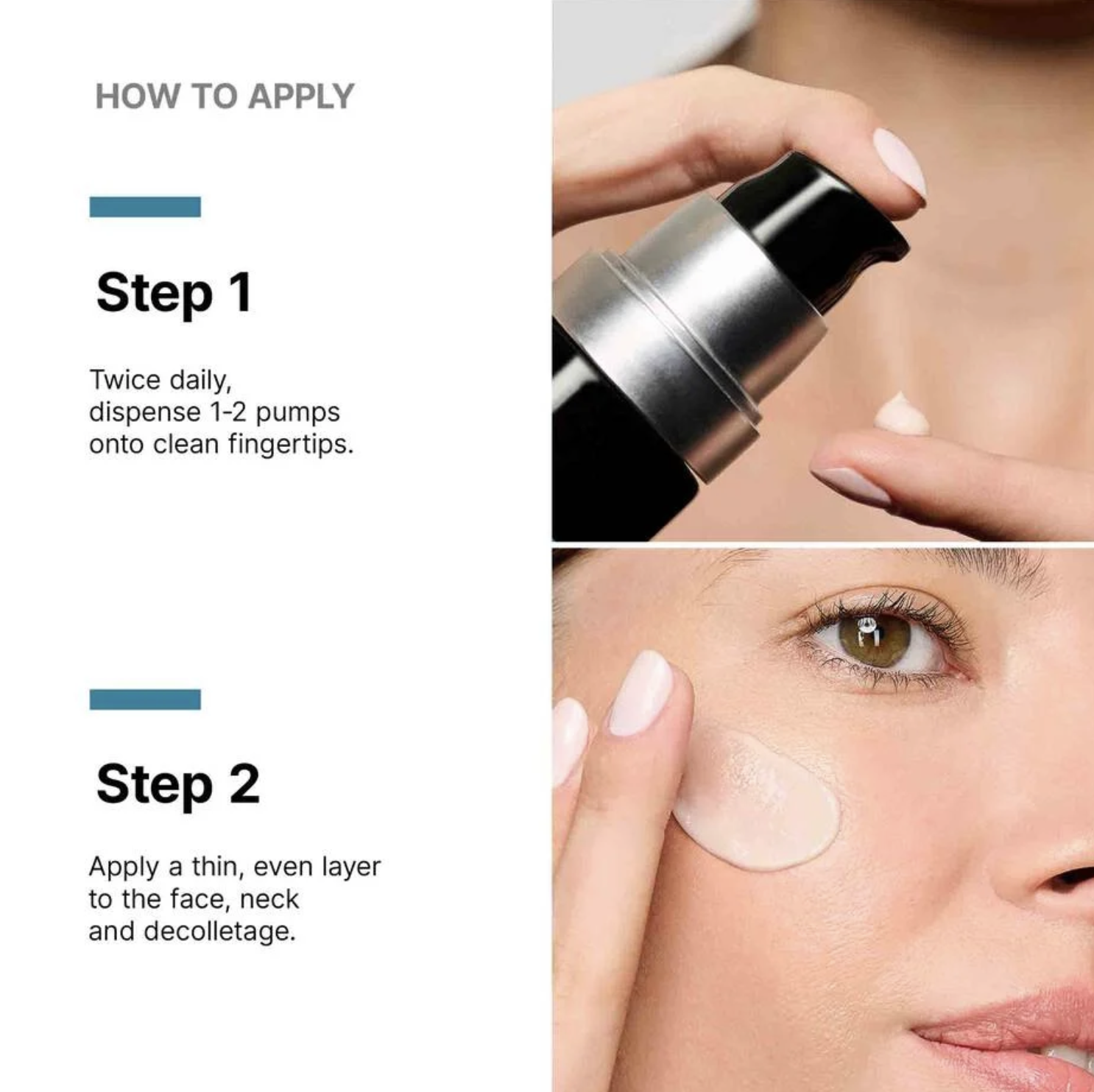 HOW TO APPLY

Step 1

Twice daily, dispense 1-2 pumps onto clean fingertips.

Step 2

Apply a thin, even layer to the face, neck and decolletage.