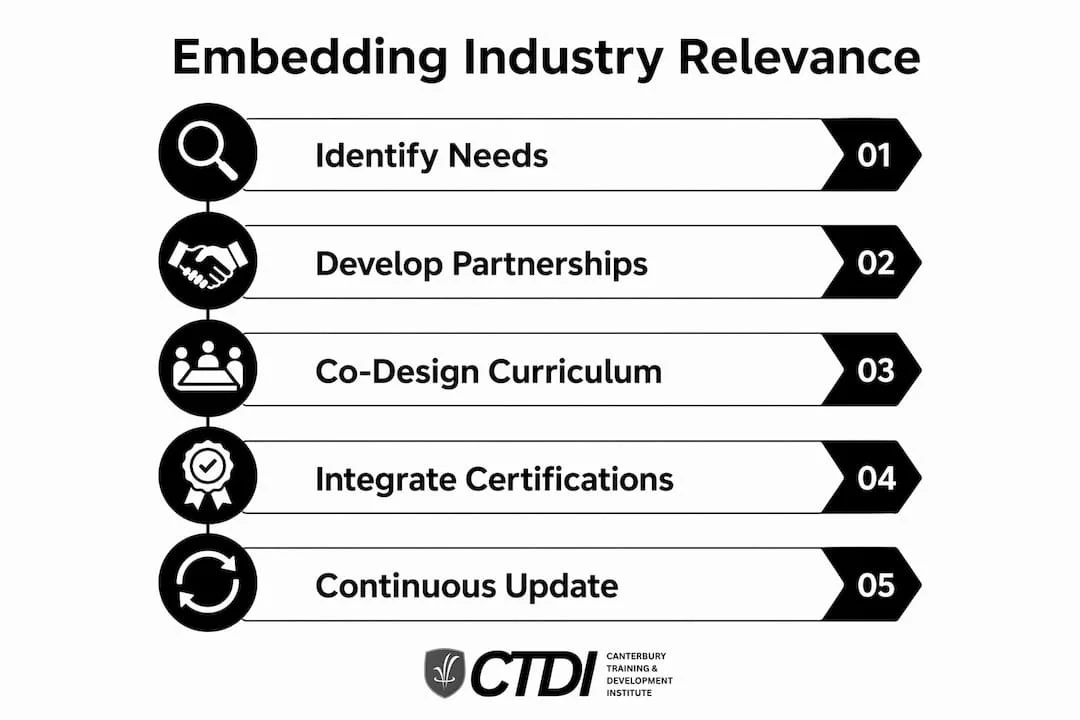 Embedding Industry Relevance

Identify Needs 01

Develop Partnerships 02

Co-Design Curriculum 03

Integrate Certifications 04

Continuous Update 05

CTDI CANTERBURY TRAINING & DEVELOPMENT INSTITUTE