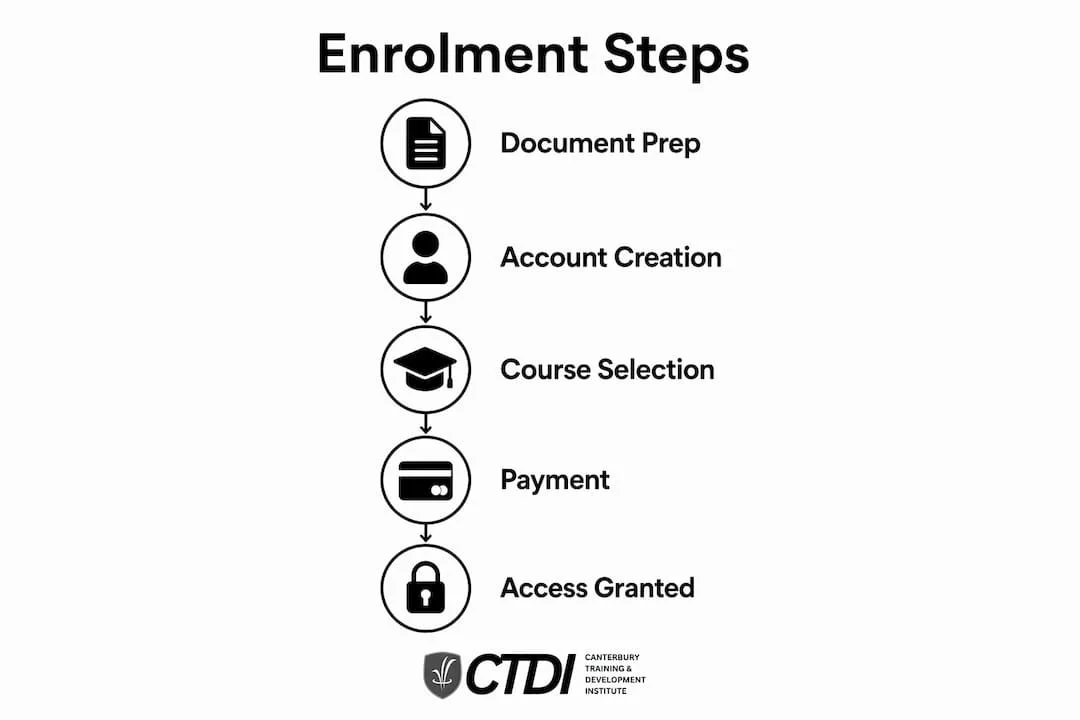 Enrolment Steps

Document Prep

Account Creation

Course Selection

Payment

Access Granted

CTDI CANTERBURY TRAINING & DEVELOPMENT INSTITUTE