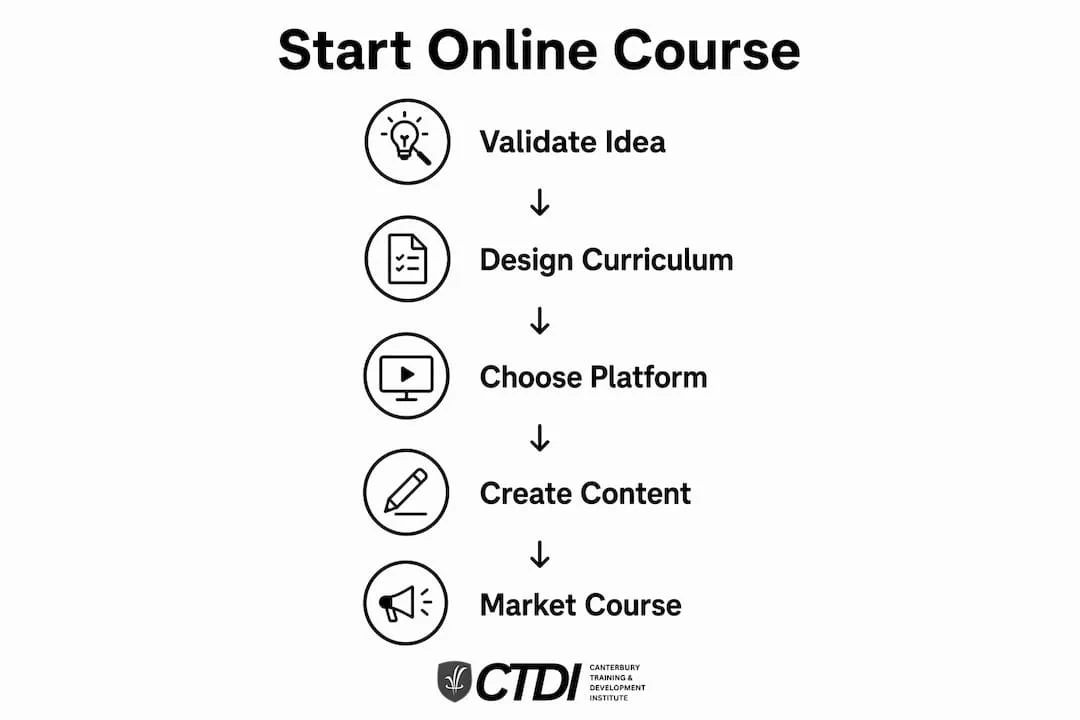 Start Online Course

Validate Idea

↓

Design Curriculum

↓

Choose Platform

↓

Create Content

↓

Market Course

CTDI CANTERBURY TRAINING & DEVELOPMENT INSTITUTE