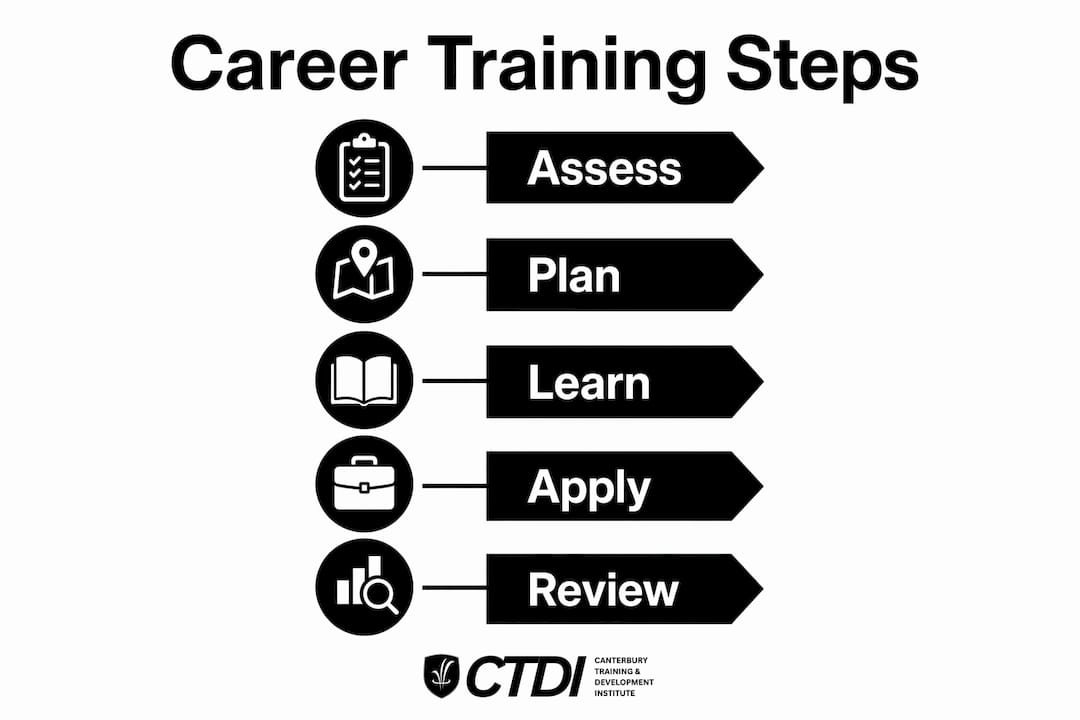 Career Training Steps

Assess

Plan

Learn

Apply

Review

CTDI CANTERBURY TRAINING & DEVELOPMENT INSTITUTE