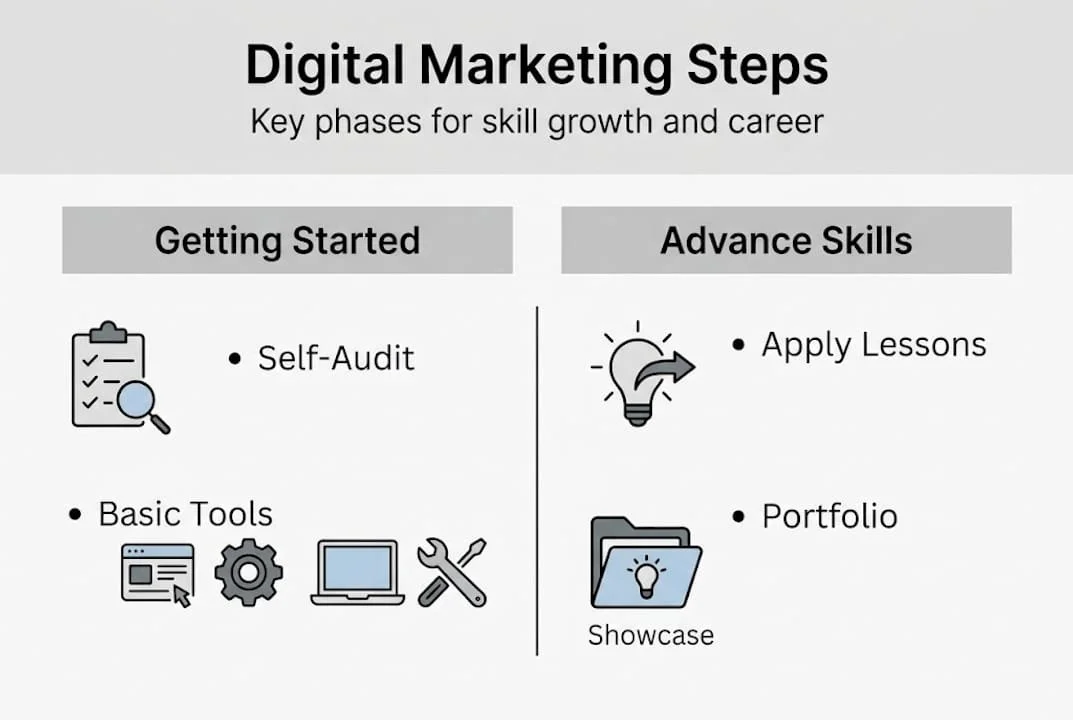 Digital Marketing Steps
Key phases for skill growth and career

Getting Started

• Self-Audit

• Basic Tools

Advance Skills

• Apply Lessons

• Portfolio

Showcase