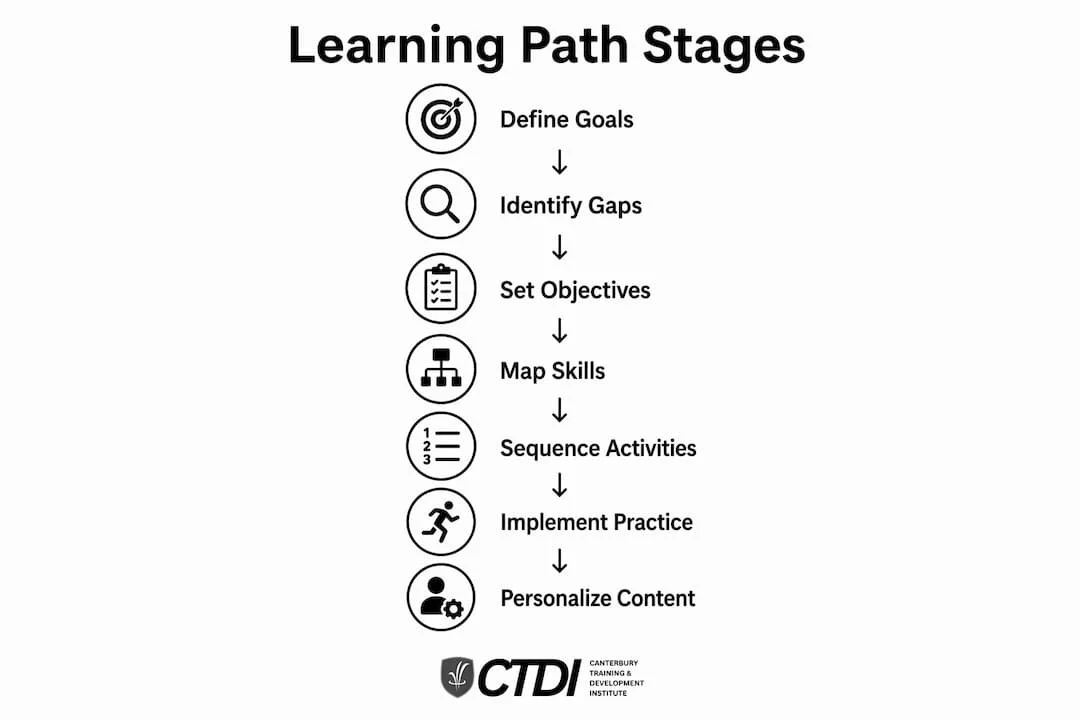 Learning Path Stages

Define Goals

↓

Identify Gaps

↓

Set Objectives

↓

Map Skills

↓

1
2
3

Sequence Activities

↓

Implement Practice

↓

Personalize Content

CTDI CANTERBURY TRAINING & DEVELOPMENT INSTITUTE