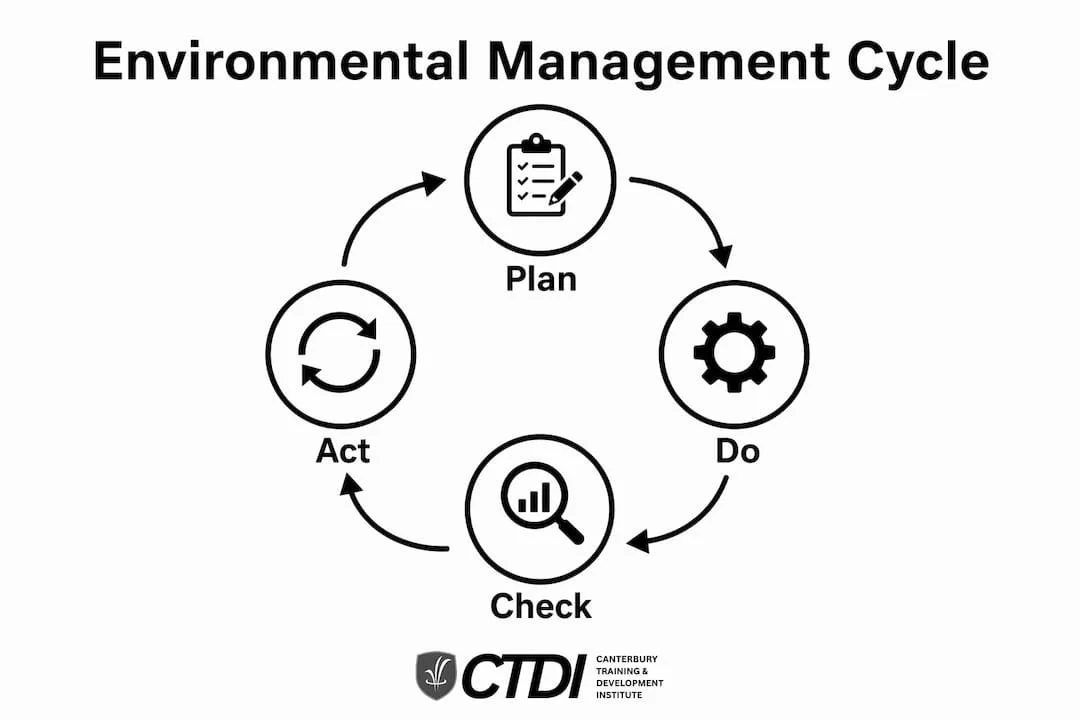 Environmental Management Cycle

Plan

Do

Check

Act

CTDI CANTERBURY TRAINING & DEVELOPMENT INSTITUTE