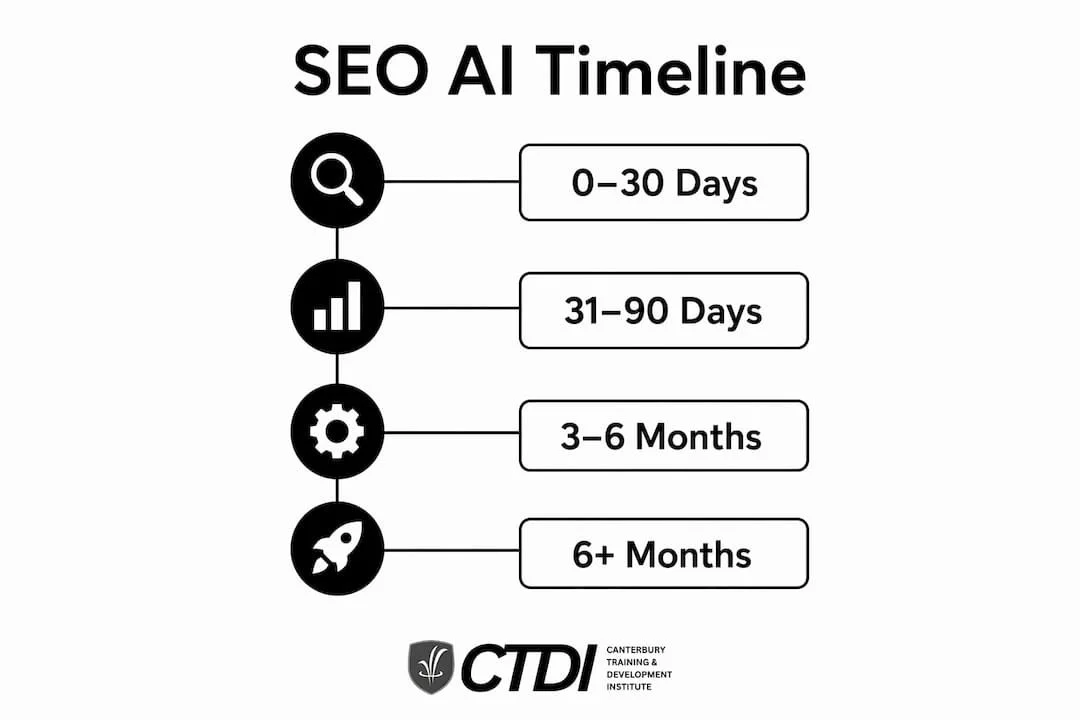 SEO AI Timeline

0–30 Days

31–90 Days

3–6 Months

6+ Months

CTDI CANTERBURY TRAINING & DEVELOPMENT INSTITUTE