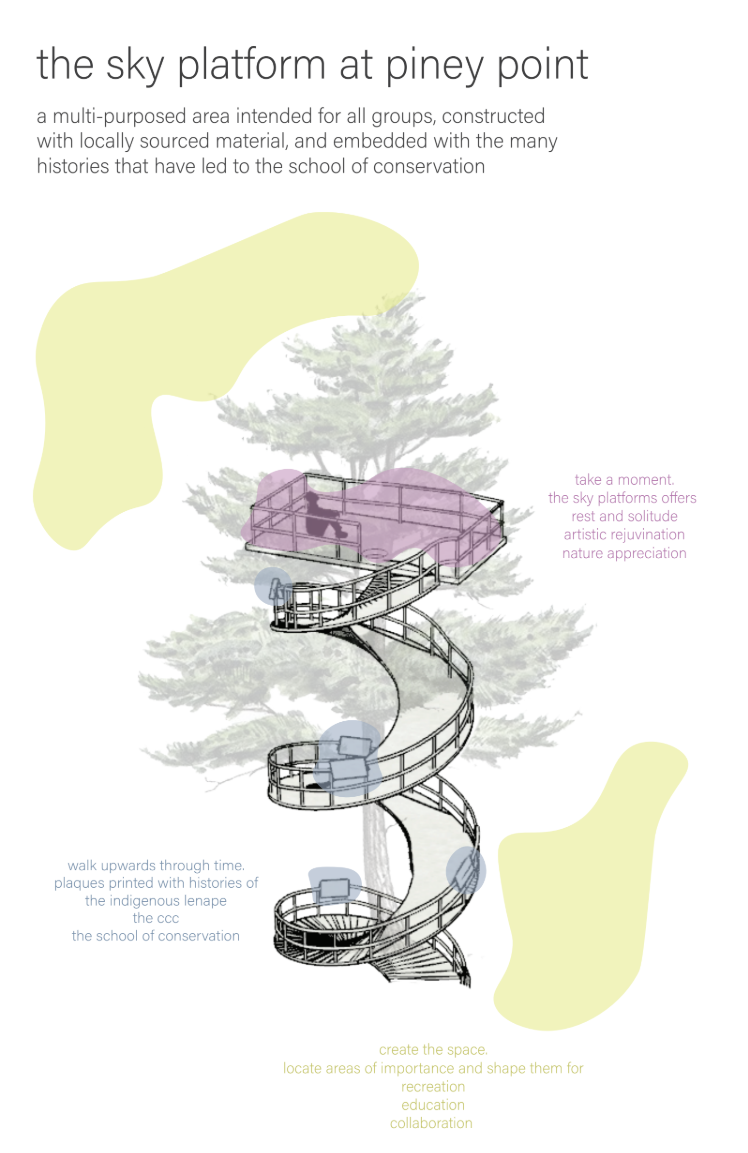 the sky platform at piney point

a multi-purposed area intended for all groups, constructed with locally sourced material, and embedded with the many histories that have led to the school of conservation

take a moment.
the sky platforms offers
rest and solitude
artistic rejuvination
nature appreciation

walk upwards through time.
plaques printed with histories of
the indigenous lenape
the ccc
the school of conservation

create the space.
locate areas of importance and shape them for
recreation
education
collaboration