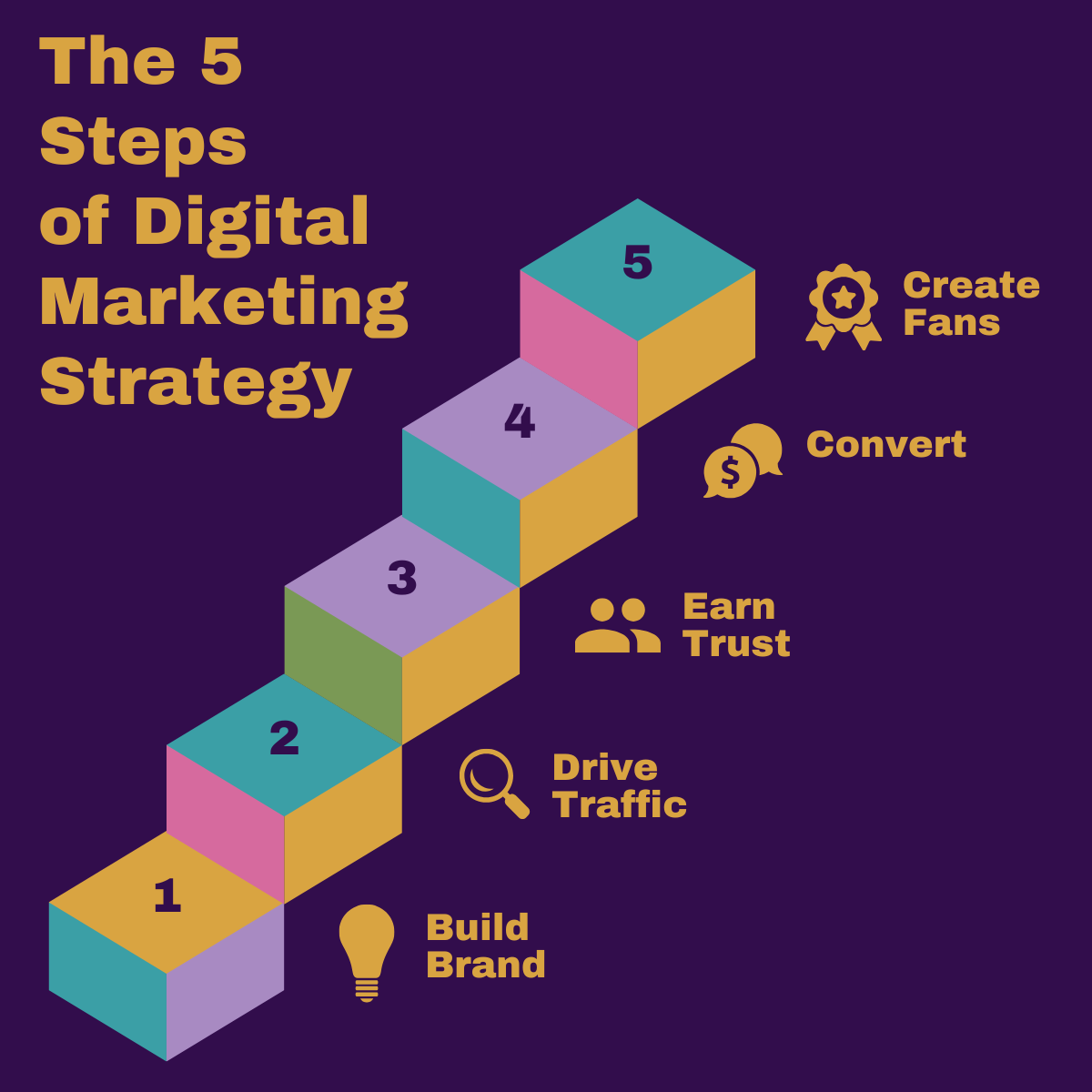 The 5 Steps of Digital Marketing Strategy

5

Create Fans

4

Convert

3

Earn Trust

2

Drive Traffic

1

Build Brand