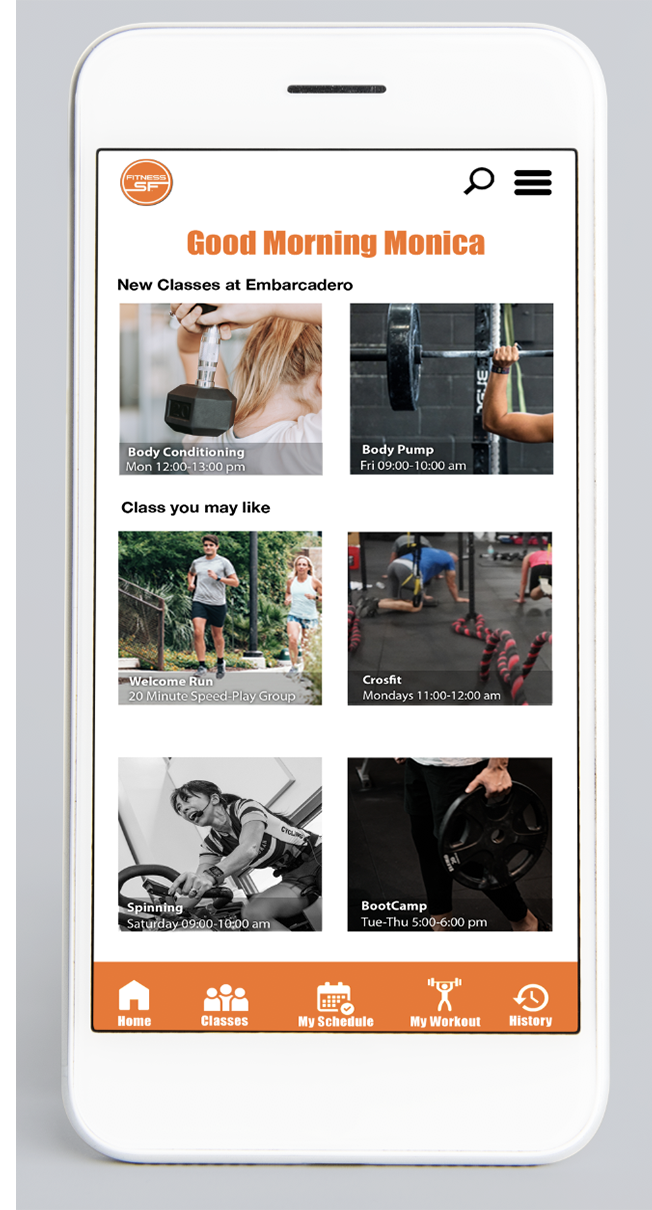 FITNESS SF

Good Morning Monica

New Classes at Embarcadero

Body Conditioning
Mon 12:00-13:00 pm

Body Pump
Fri 09:00-10:00 am

Class you may like

Welcome Run
20 Minute Speed-Play Group

Crosfit
Mondays 11:00-12:00 am

Spinning
Saturday 09:00-10:00 am

BootCamp
Tue-Thu 5:00-6:00 pm

Home
Classes
My Schedule
My Workout
History