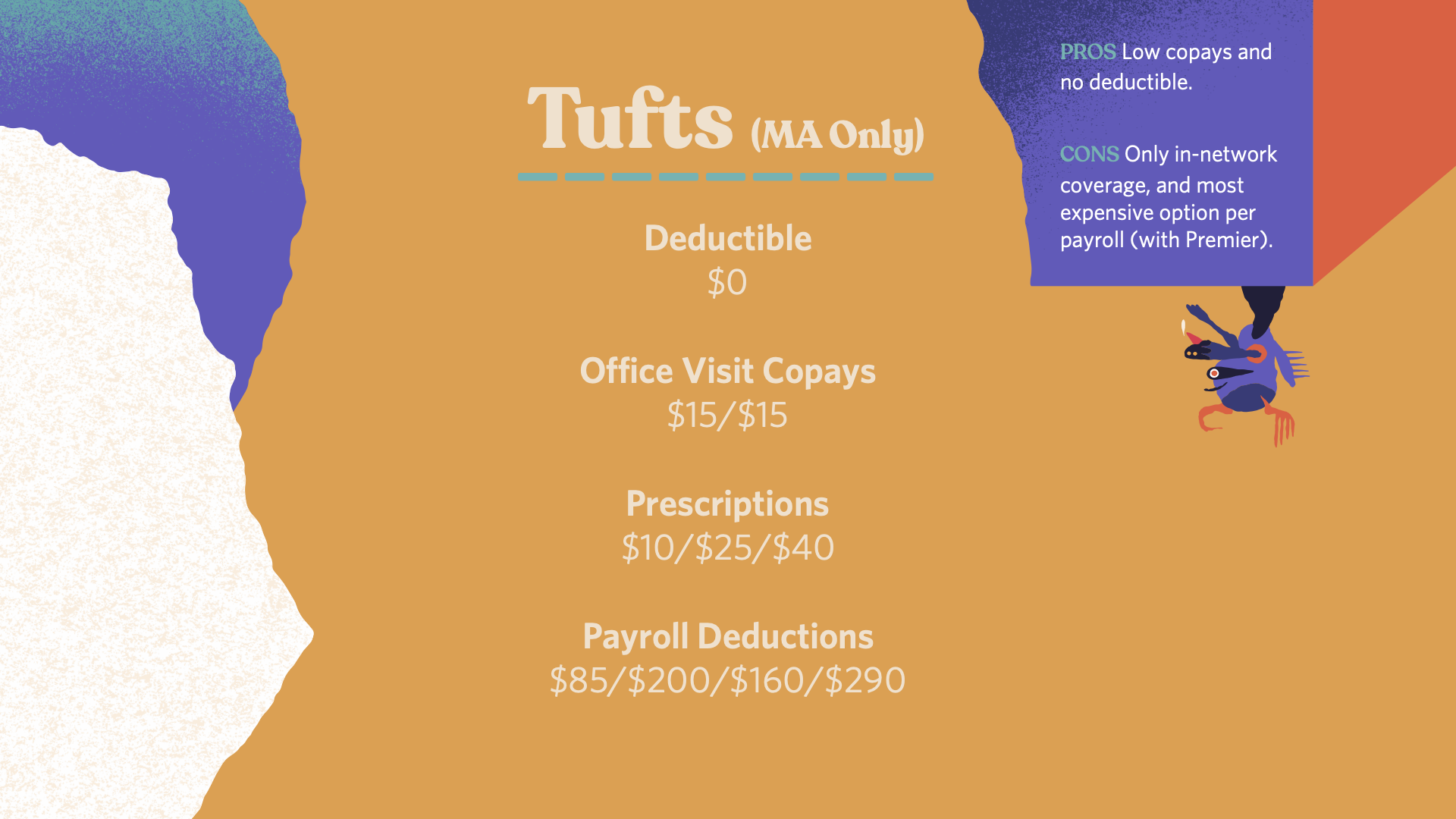 Tufts (MA Only)

Deductible
\$0

Office Visit Copays
\$15/\$15

Prescriptions
\$10/\$25/\$40

Payroll Deductions
\$85/\$200/\$160/\$290

PROS Low copays and no deductible.

CONS Only in-network coverage, and most expensive option per payroll (with Premier).