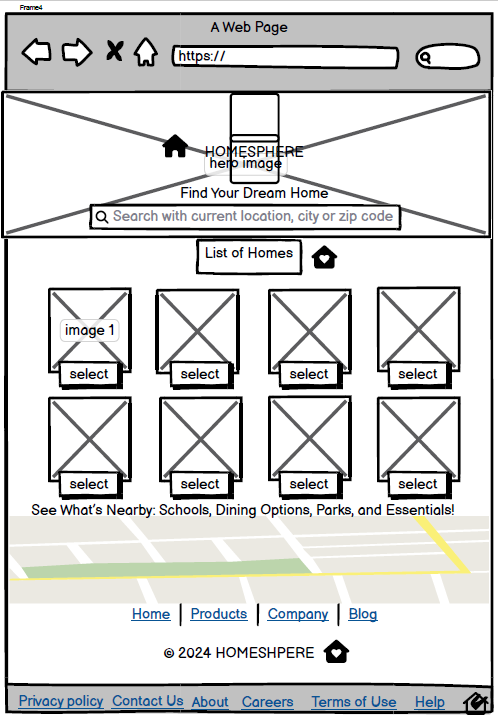 Frame4

A Web Page

https://

HOMESPHERE
hero image

Find Your Dream Home

Search with current location, city or zip code

List of Homes

image 1
select
select
select
select
select
select
select
select

See What's Nearby: Schools, Dining Options, Parks, and Essentials!

Home | Products | Company | Blog

© 2024 HOMESHPERE

Privacy policy Contact Us About Careers Terms of Use Help