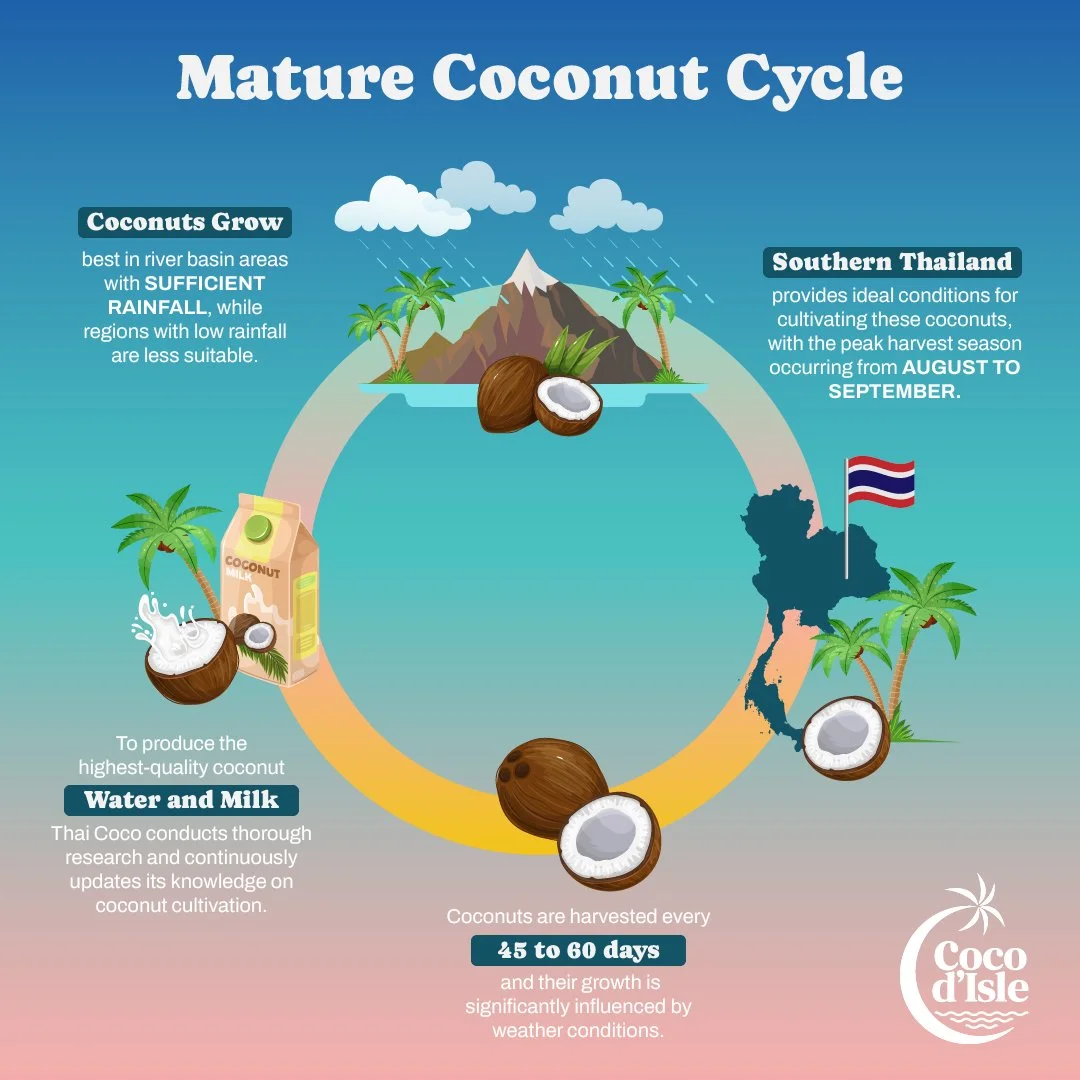 Mature Coconut Cycle

Coconuts Grow
best in river basin areas with SUFFICIENT RAINFALL, while regions with low rainfall are less suitable.

Southern Thailand
provides ideal conditions for cultivating these coconuts, with the peak harvest season occurring from AUGUST TO SEPTEMBER.

COCONUT MILK

To produce the highest-quality coconut
Water and Milk
Thai Coco conducts thorough research and continuously updates its knowledge on coconut cultivation.

Coconuts are harvested every
45 to 60 days
and their growth is significantly influenced by weather conditions.

Coco d'Isle