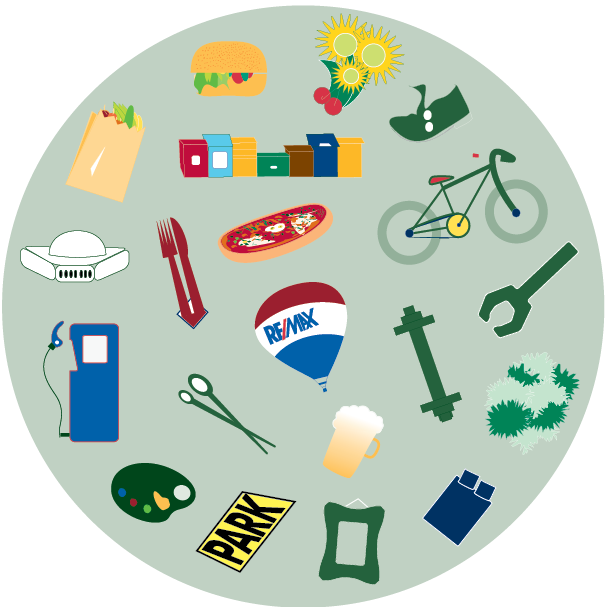 RE/MAX

PARK