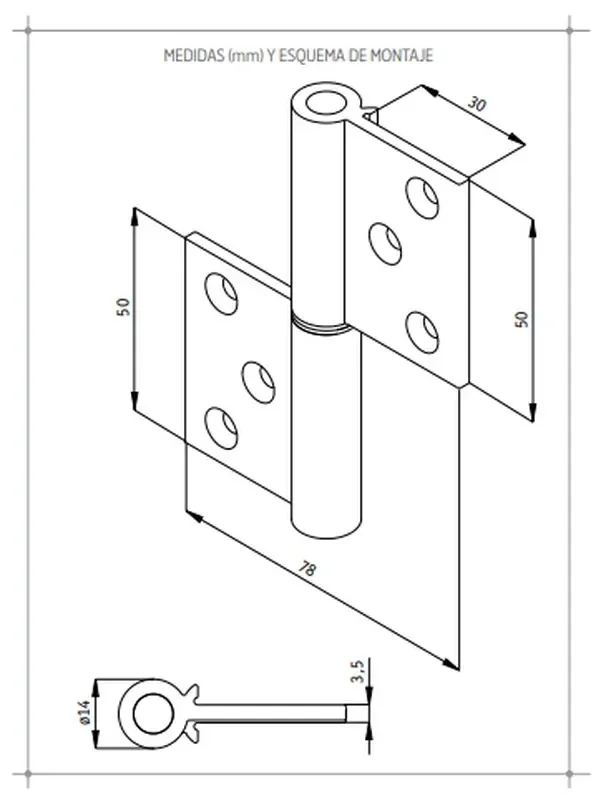 MEDIDAS (mm) Y ESQUEMA DE MONTAJE

30

50

50

78

3,5

ø14