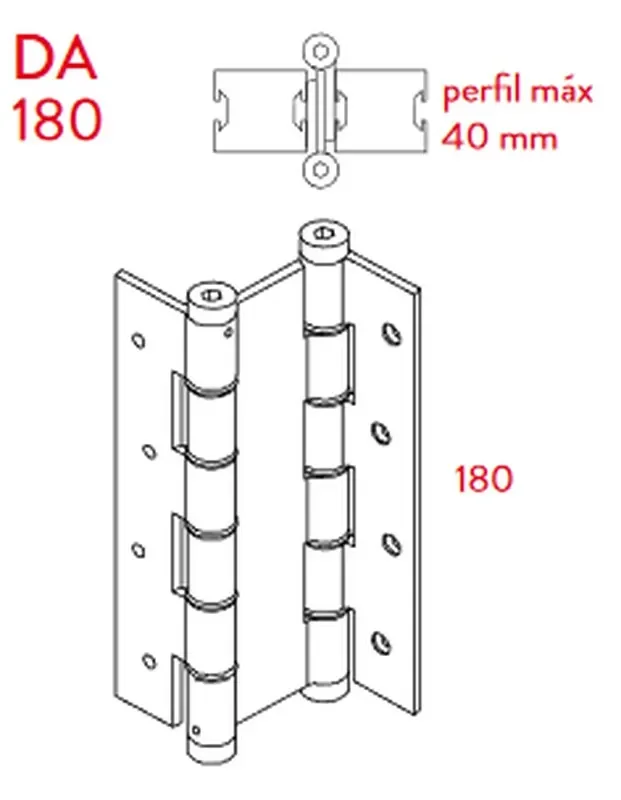 DA
180

perfil máx
40 mm

180