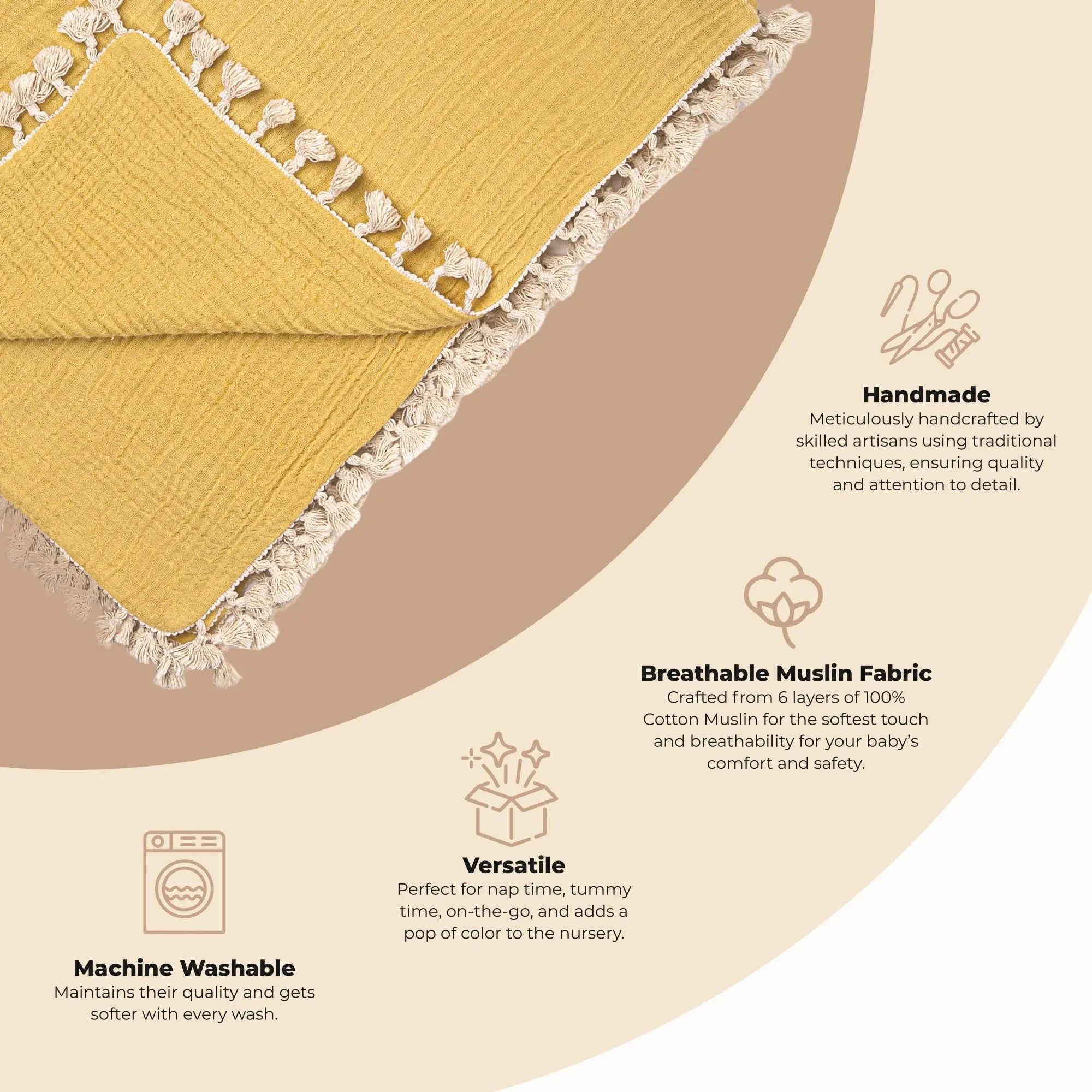 Handmade
Meticulously handcrafted by skilled artisans using traditional techniques, ensuring quality and attention to detail.

Breathable Muslin Fabric
Crafted from 6 layers of 100% Cotton Muslin for the softest touch and breathability for your baby's comfort and safety.

Versatile
Perfect for nap time, tummy time, on-the-go, and adds a pop of color to the nursery.

Machine Washable
Maintains their quality and gets softer with every wash.