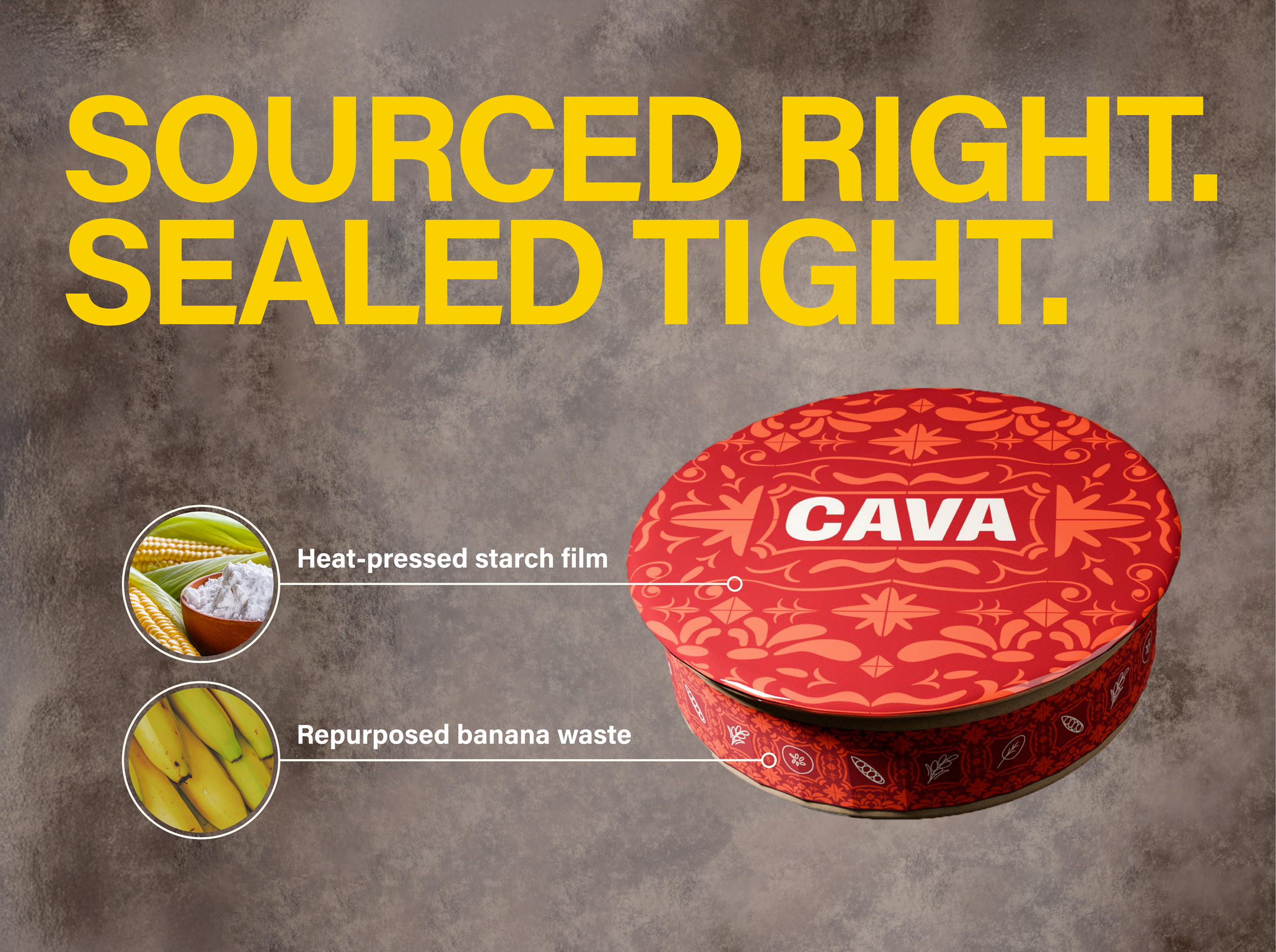 SOURCED RIGHT.
SEALED TIGHT.

Heat-pressed starch film

Repurposed banana waste

CAVA