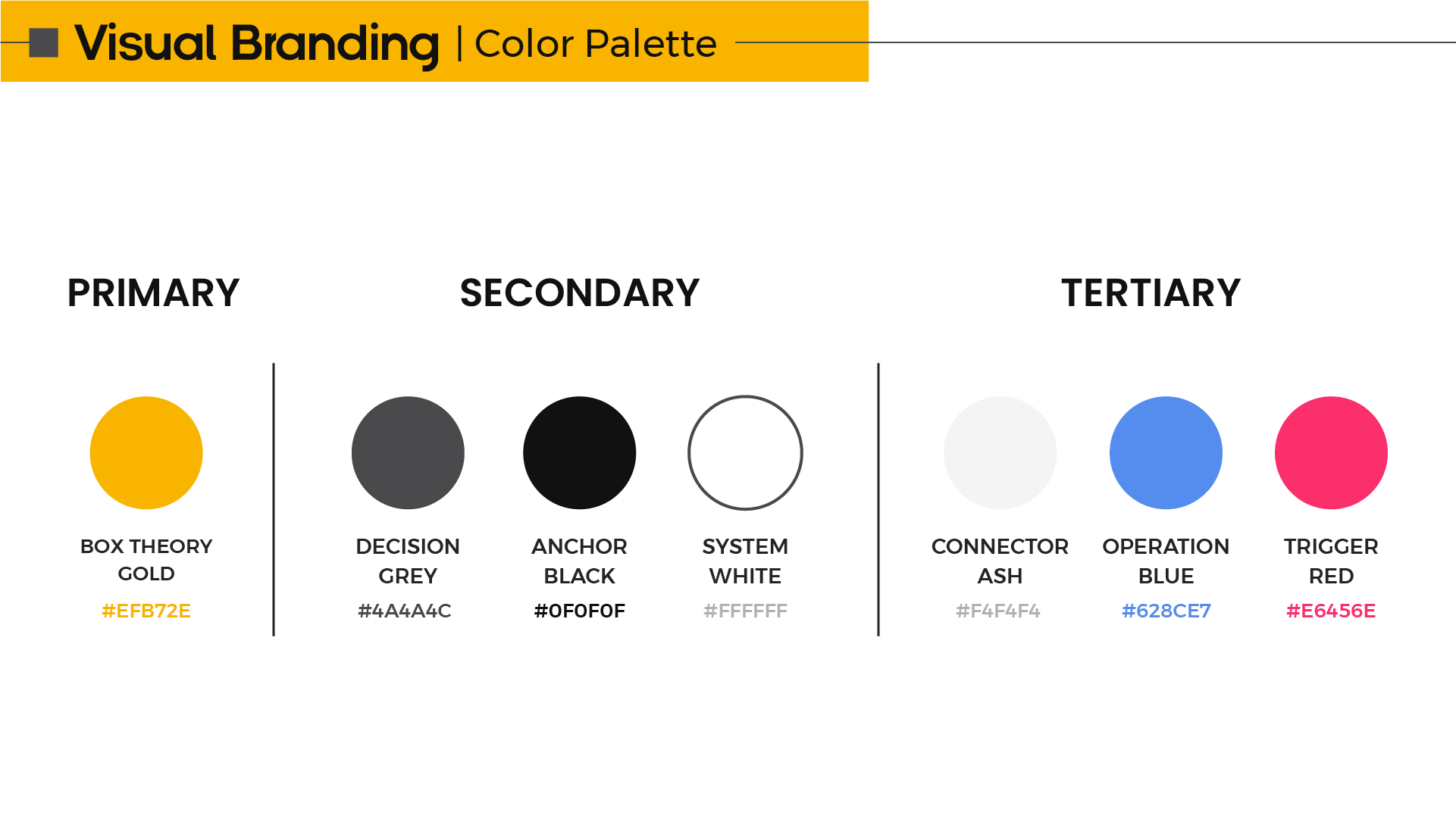 Visual Branding | Color Palette

PRIMARY

BOX THEORY
GOLD
#EFB72E

SECONDARY

DECISION
GREY
#4A4A4C

ANCHOR
BLACK
#0F0F0F

SYSTEM
WHITE
#FFFFFF

TERTIARY

CONNECTOR
ASH
#F4F4F4

OPERATION
BLUE
#628CE7

TRIGGER
RED
#E6456E