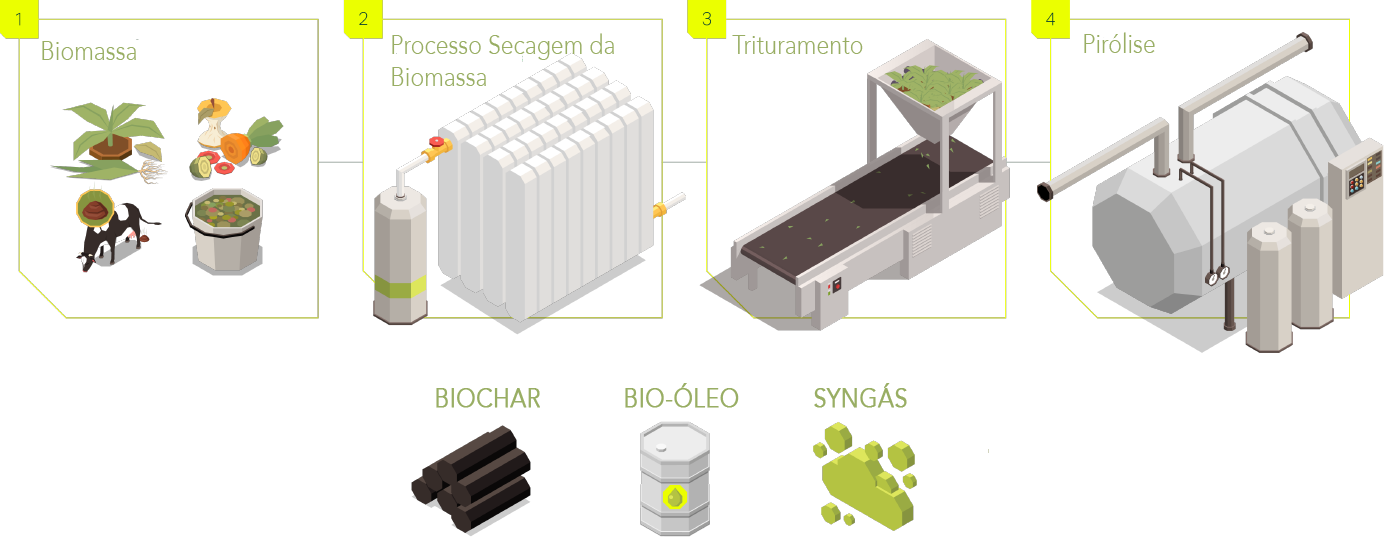 1
Biomassa

2
Processo Secagem da Biomassa

3
Trituramento

4
Pirólise

BIOCHAR

BIO-ÓLEO

SYNGÁS