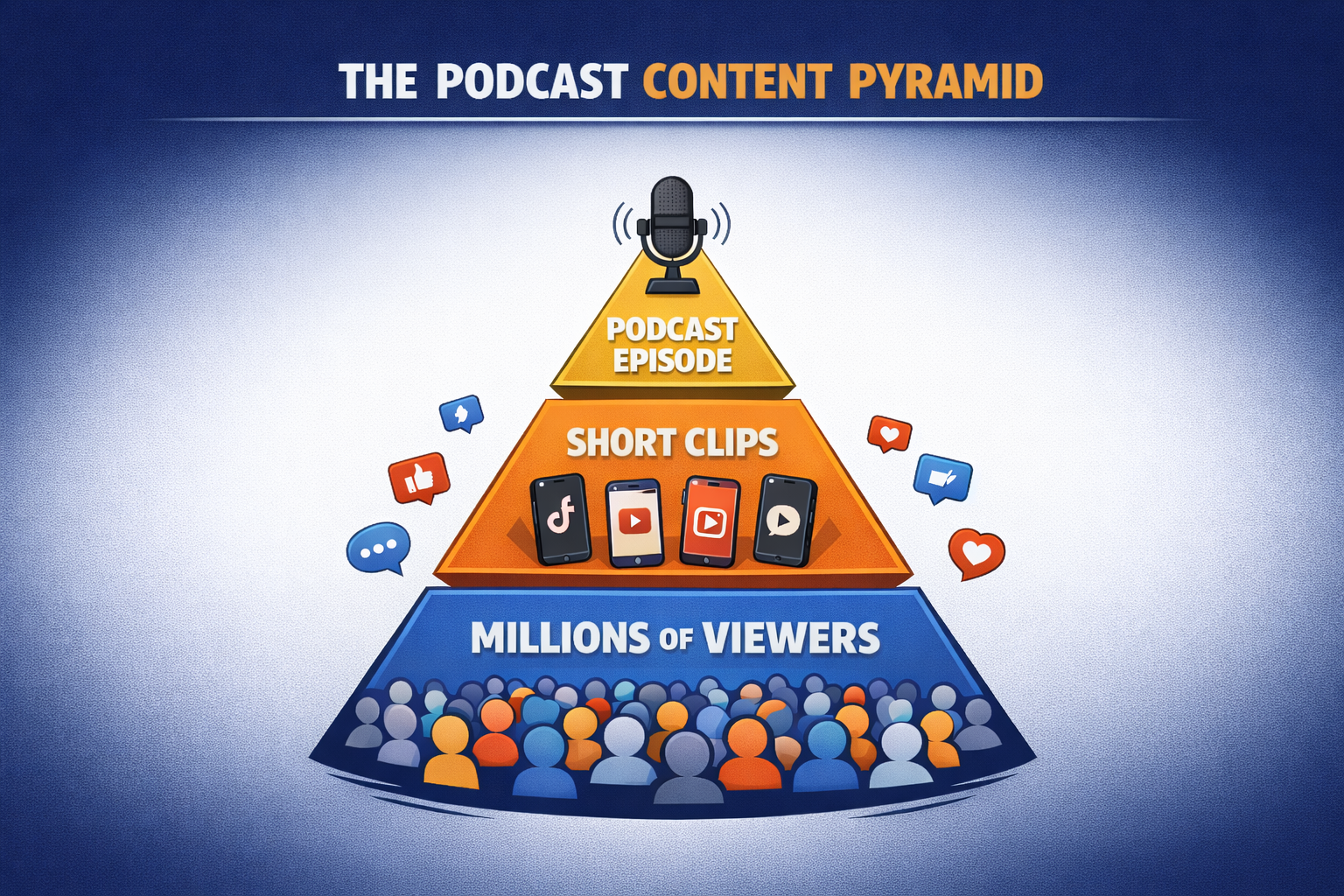 THE PODCAST CONTENT PYRAMID

PODCAST EPISODE

SHORT CLIPS

MILLIONS OF VIEWERS