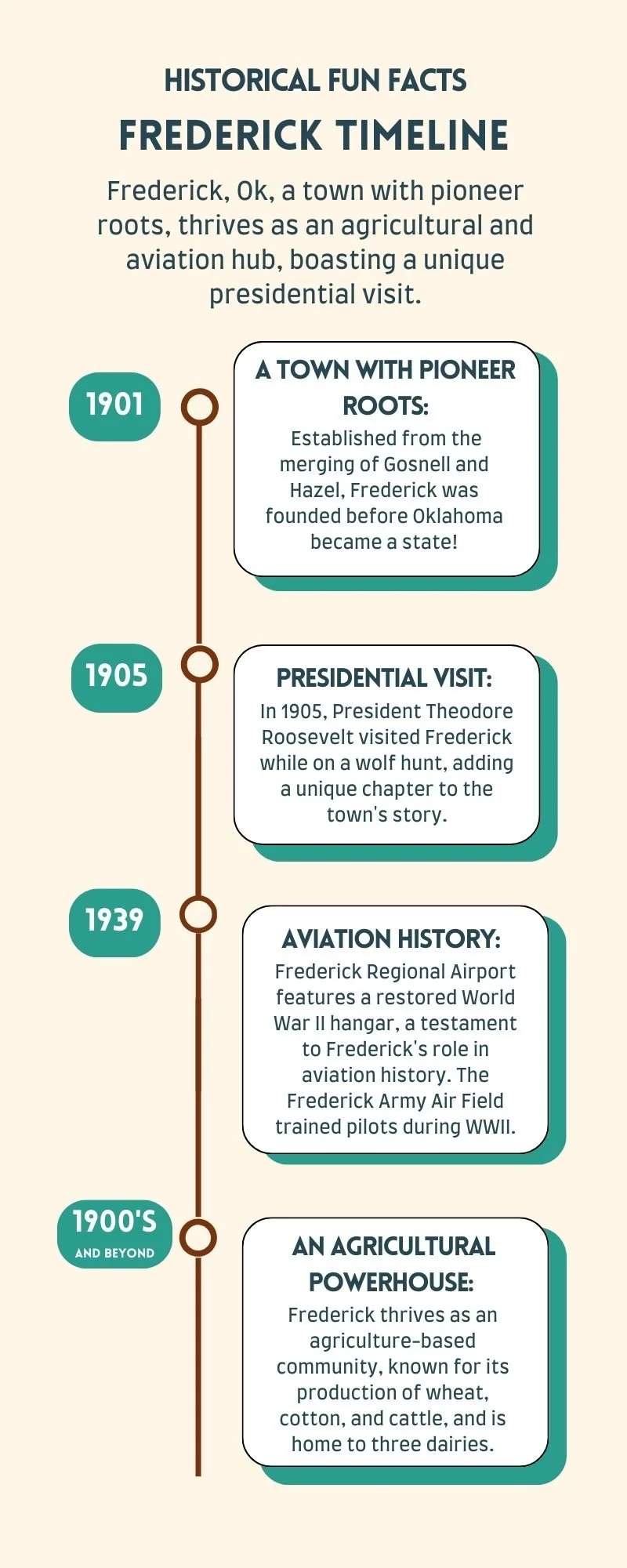 HISTORICAL FUN FACTS

FREDERICK TIMELINE

Frederick, Ok, a town with pioneer roots, thrives as an agricultural and aviation hub, boasting a unique presidential visit.

1901

A TOWN WITH PIONEER ROOTS:

Established from the merging of Gosnell and Hazel, Frederick was founded before Oklahoma became a state!

1905

PRESIDENTIAL VISIT:

In 1905, President Theodore Roosevelt visited Frederick while on a wolf hunt, adding a unique chapter to the town's story.

1939

AVIATION HISTORY:

Frederick Regional Airport features a restored World War II hangar, a testament to Frederick's role in aviation history. The Frederick Army Air Field trained pilots during WWII.

1900'S AND BEYOND

AN AGRICULTURAL POWERHOUSE:

Frederick thrives as an agriculture-based community, known for its production of wheat, cotton, and cattle, and is home to three dairies.