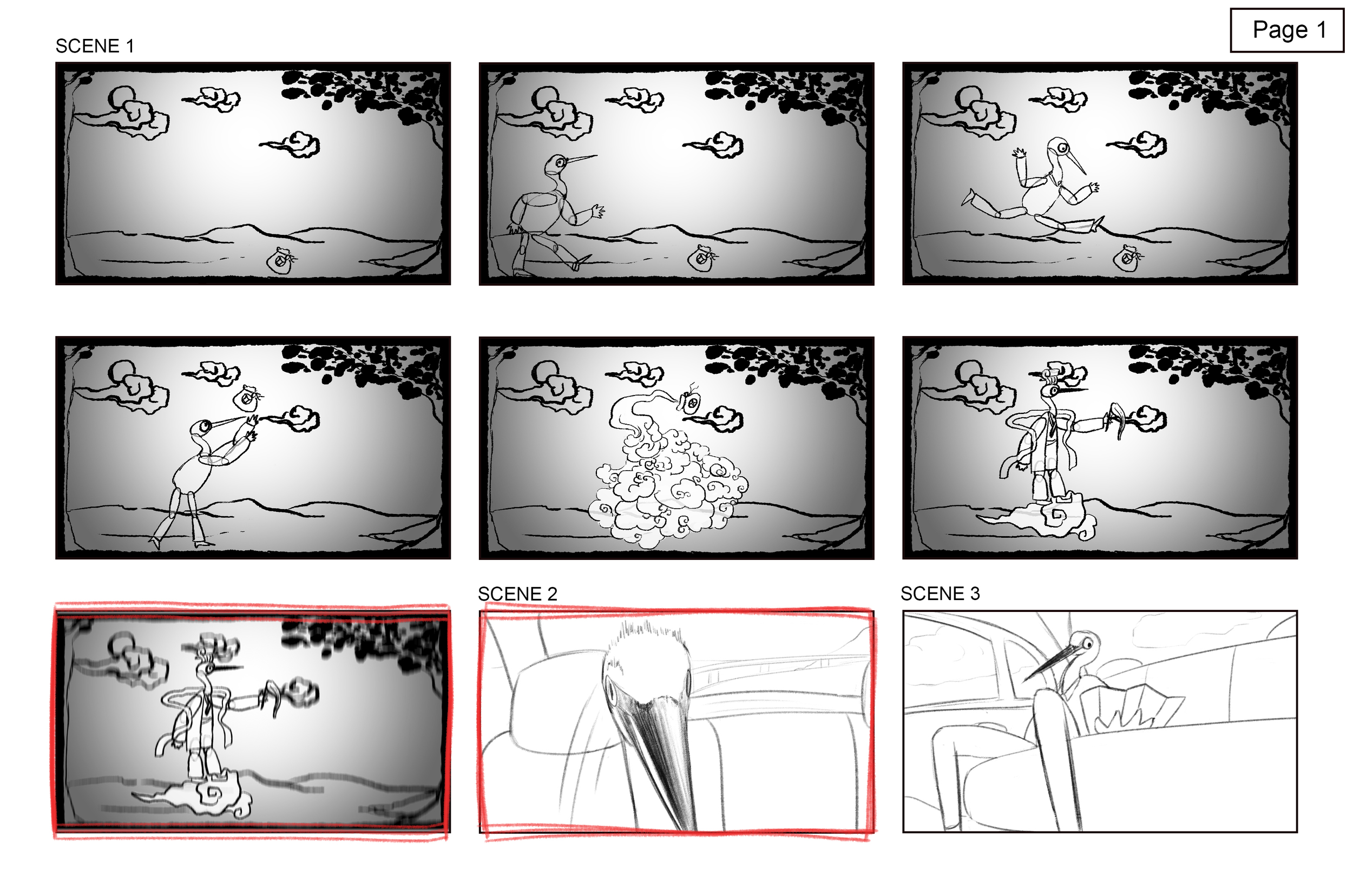 Page 1

SCENE 1

SCENE 2

SCENE 3