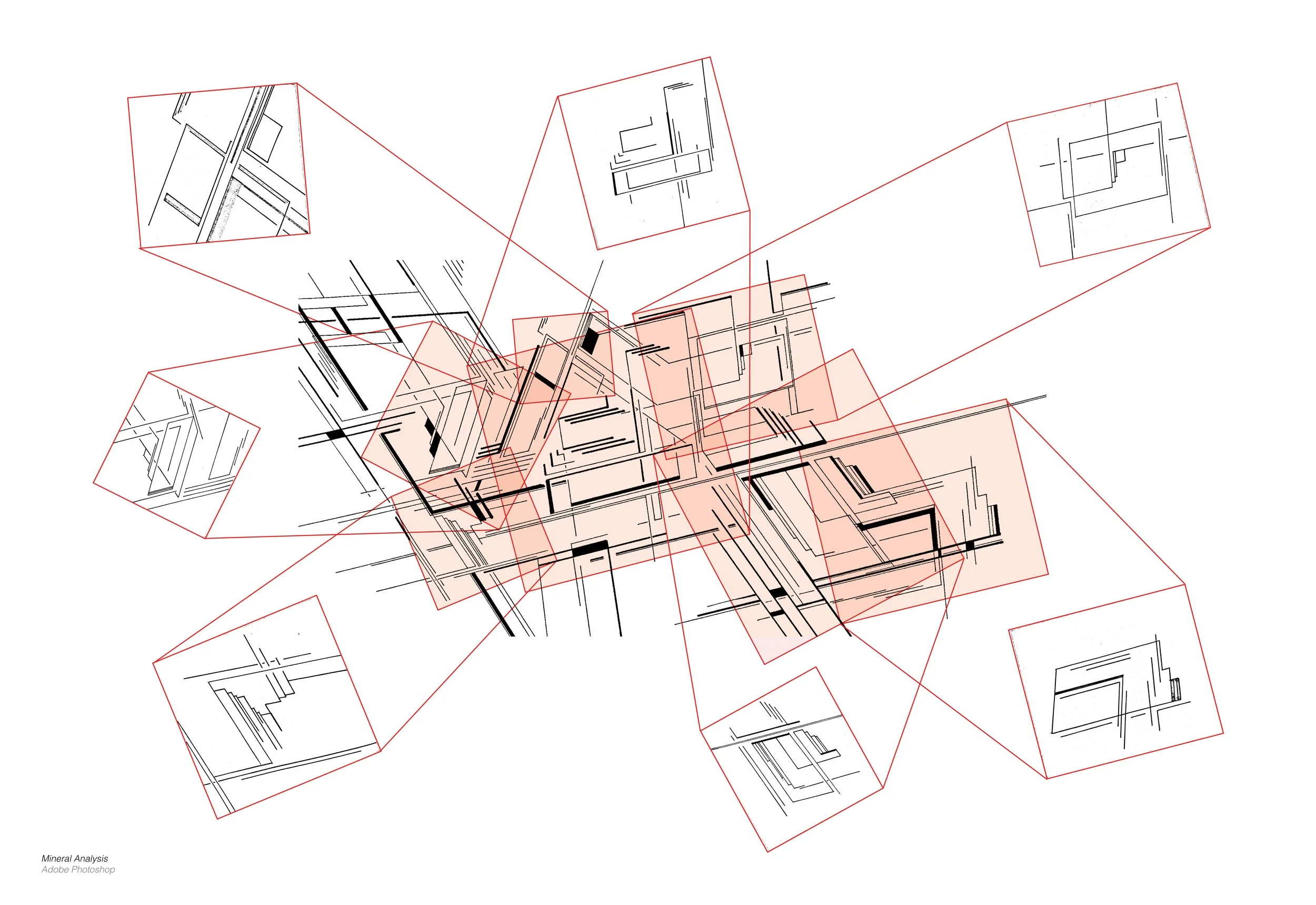 Mineral Analysis
Adobe Photoshop