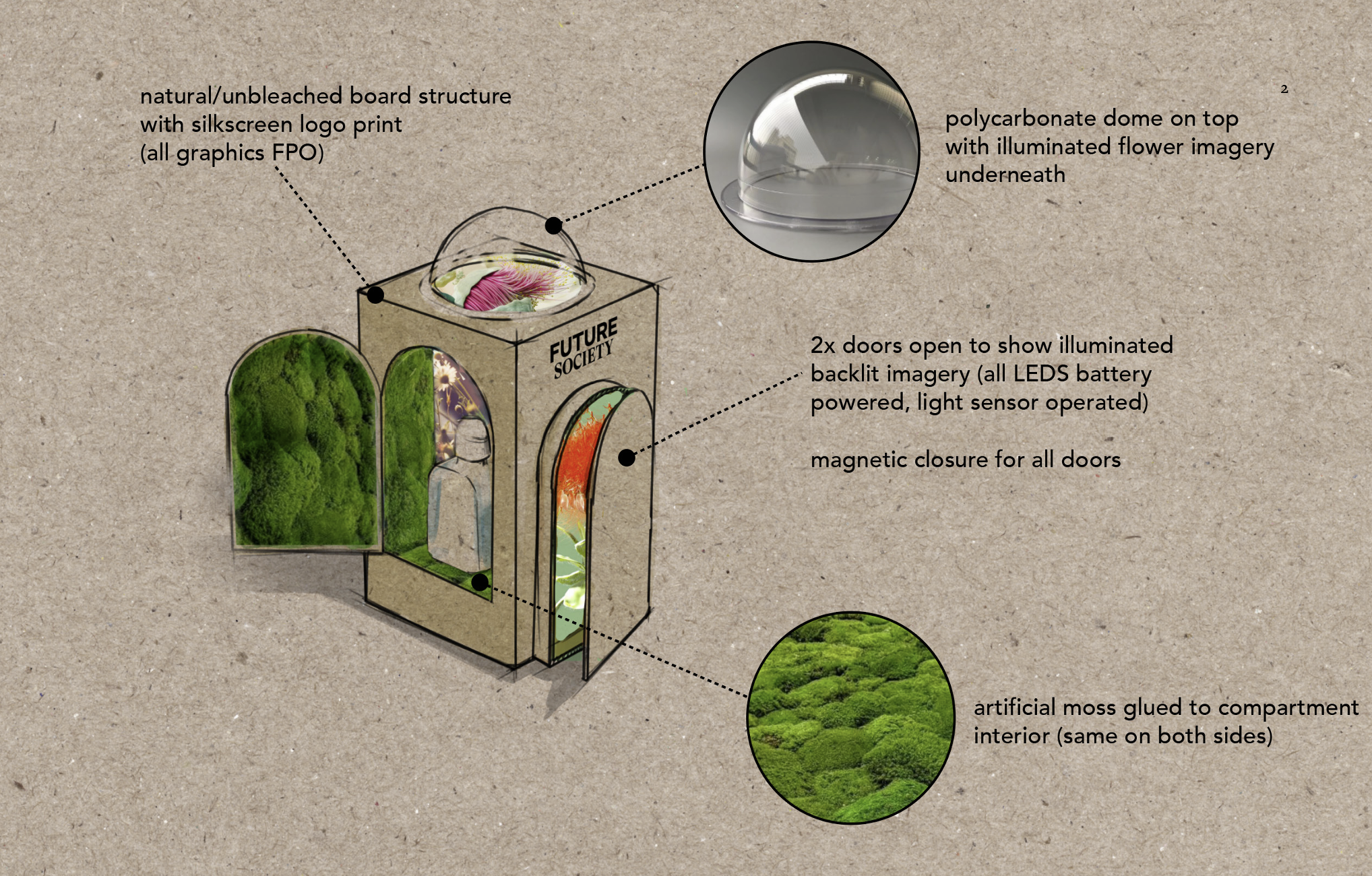 natural/unbleached board structure with silkscreen logo print (all graphics FPO)

2

polycarbonate dome on top with illuminated flower imagery underneath

FUTURE SOCIETY

2x doors open to show illuminated backlit imagery (all LEDS battery powered, light sensor operated)

magnetic closure for all doors

artificial moss glued to compartment interior (same on both sides)