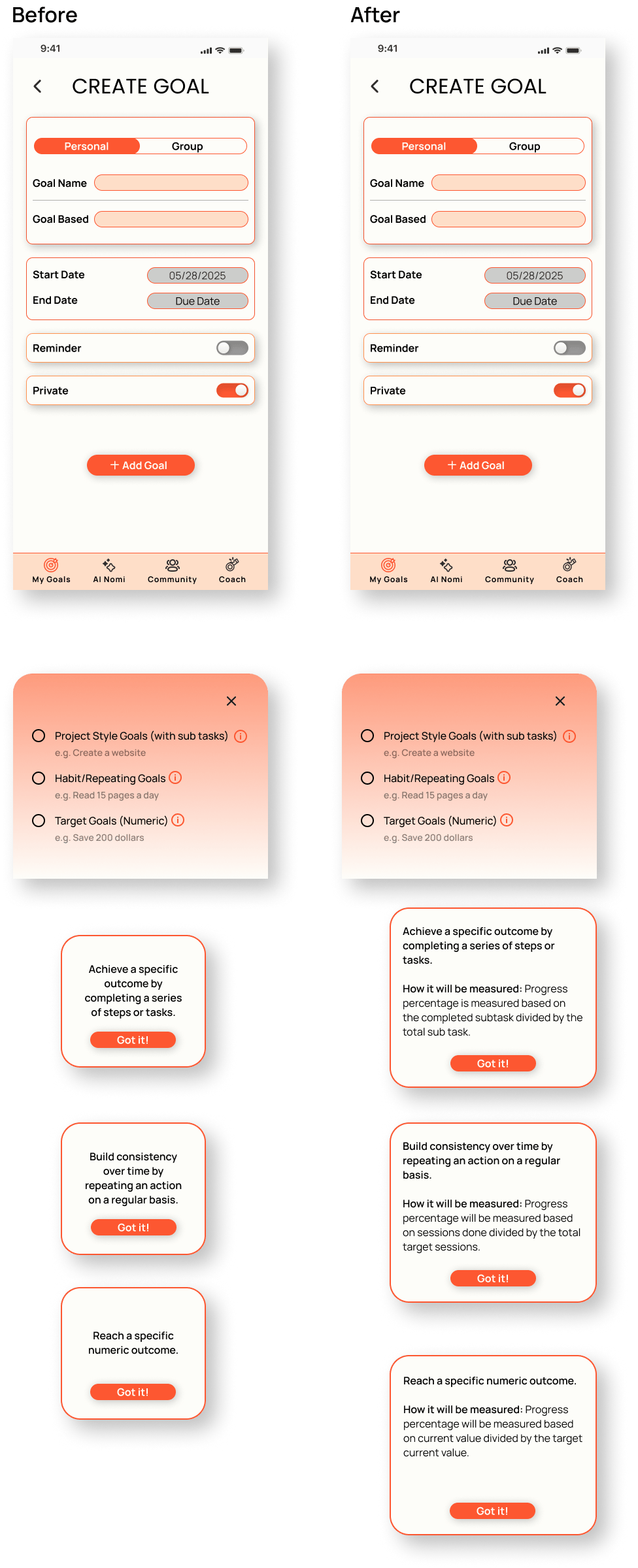 Before

9:41

CREATE GOAL

Personal Group

Goal Name

Goal Based

Start Date 05/28/2025

End Date Due Date

Reminder

Private

+ Add Goal

My Goals AI Nomi Community Coach

Project Style Goals (with sub tasks)
e.g. Create a website

Habit/Repeating Goals
e.g. Read 15 pages a day

Target Goals (Numeric)
e.g. Save 200 dollars

Achieve a specific outcome by completing a series of steps or tasks.

Got it!

Build consistency over time by repeating an action on a regular basis.

Got it!

Reach a specific numeric outcome.

Got it!

After

9:41

CREATE GOAL

Personal Group

Goal Name

Goal Based

Start Date 05/28/2025

End Date Due Date

Reminder

Private

+ Add Goal

My Goals AI Nomi Community Coach

Project Style Goals (with sub tasks)
e.g. Create a website

Habit/Repeating Goals
e.g. Read 15 pages a day

Target Goals (Numeric)
e.g. Save 200 dollars

Achieve a specific outcome by completing a series of steps or tasks.

How it will be measured: Progress percentage is measured based on the completed subtask divided by the total sub task.

Got it!

Build consistency over time by repeating an action on a regular basis.

How it will be measured: Progress percentage will be measured based on sessions done divided by the total target sessions.

Got it!

Reach a specific numeric outcome.

How it will be measured: Progress percentage will be measured based on current value divided by the target current value.

Got it!