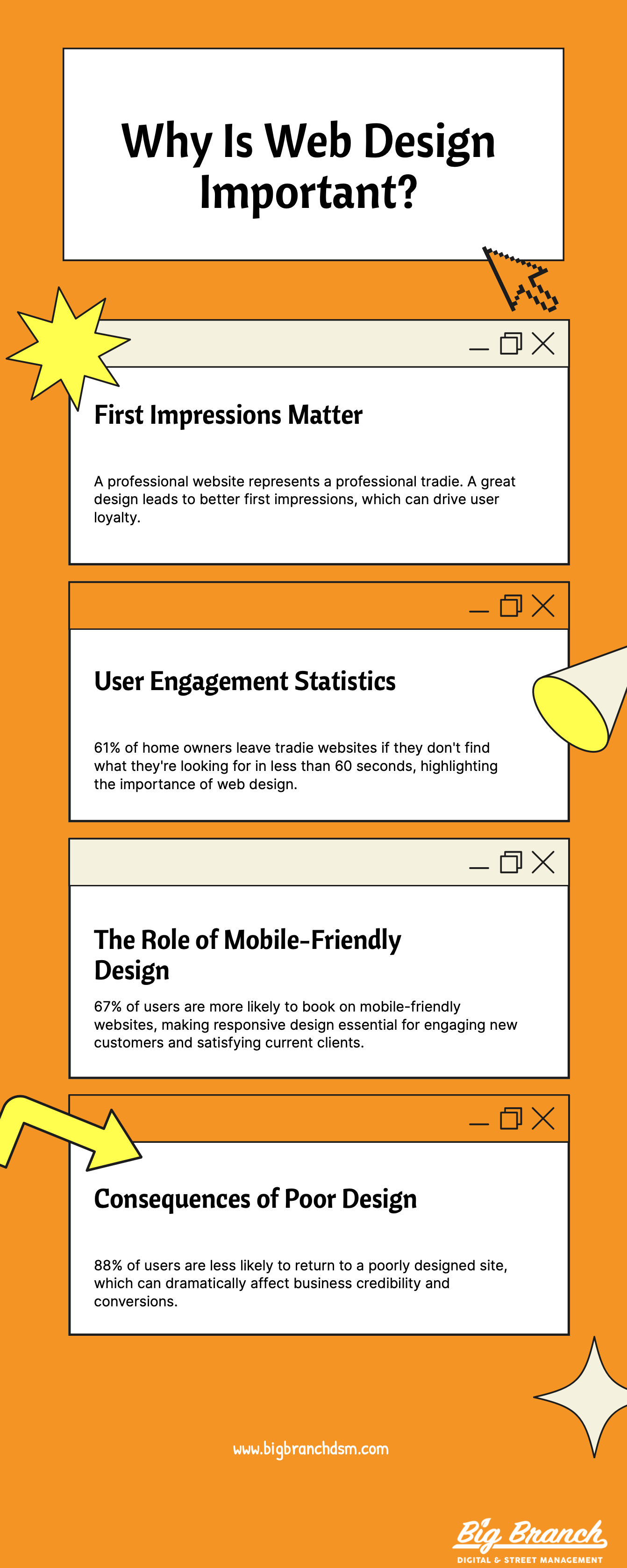 Why Is Web Design Important?

First Impressions Matter

A professional website represents a professional tradie. A great design leads to better first impressions, which can drive user loyalty.

User Engagement Statistics

61% of home owners leave tradie websites if they don't find what they're looking for in less than 60 seconds, highlighting the importance of web design.

The Role of Mobile-Friendly Design

67% of users are more likely to book on mobile-friendly websites, making responsive design essential for engaging new customers and satisfying current clients.

Consequences of Poor Design

88% of users are less likely to return to a poorly designed site, which can dramatically affect business credibility and conversions.

www.bigbranchdsm.com

Big Branch
DIGITAL & STREET MANAGEMENT