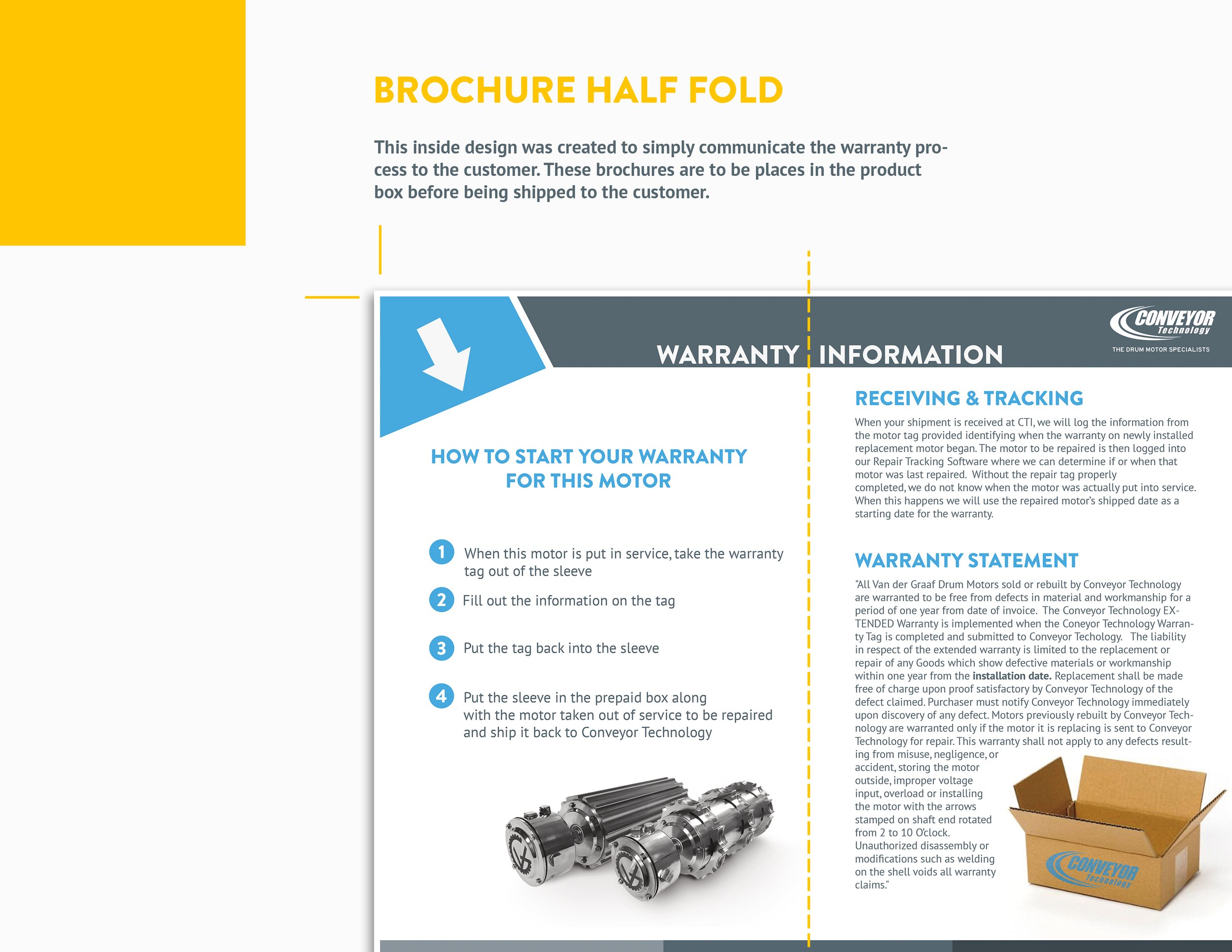 BROCHURE HALF FOLD

This inside design was created to simply communicate the warranty process to the customer. These brochures are to be places in the product box before being shipped to the customer.

WARRANTY INFORMATION

CONVEYOR Technology
THE DRUM MOTOR SPECIALISTS

HOW TO START YOUR WARRANTY FOR THIS MOTOR

1 When this motor is put in service, take the warranty tag out of the sleeve

2 Fill out the information on the tag

3 Put the tag back into the sleeve

4 Put the sleeve in the prepaid box along with the motor taken out of service to be repaired and ship it back to Conveyor Technology

RECEIVING & TRACKING

When your shipment is received at CTI, we will log the information from the motor tag provided identifying when the warranty on newly installed replacement motor began. The motor to be repaired is then logged into our Repair Tracking Software where we can determine if or when that motor was last repaired. Without the repair tag properly completed, we do not know when the motor was actually put into service. When this happens we will use the repaired motor's shipped date as a starting date for the warranty.

WARRANTY STATEMENT

"All Van der Graaf Drum Motors sold or rebuilt by Conveyor Technology are warranted to be free from defects in material and workmanship for a period of one year from date of invoice. The Conveyor Technology EXTENDED Warranty is implemented when the Coneyor Technology Warranty Tag is completed and submitted to Conveyor Techology. The liability in respect of the extended warranty is limited to the replacement or repair of any Goods which show defective materials or workmanship within one year from the installation date. Replacement shall be made free of charge upon proof satisfactory by Conveyor Technology of the defect claimed. Purchaser must notify Conveyor Technology immediately upon discovery of any defect. Motors previously rebuilt by Conveyor Technology are warranted only if the motor it is replacing is sent to Conveyor Technology for repair. This warranty shall not apply to any defects resulting from misuse, negligence, or accident, storing the motor outside, improper voltage input, overload or installing the motor with the arrows stamped on shaft end rotated from 2 to 10 O'clock. Unauthorized disassembly or modifications such as welding on the shell voids all warranty claims."

CONVEYOR Technology