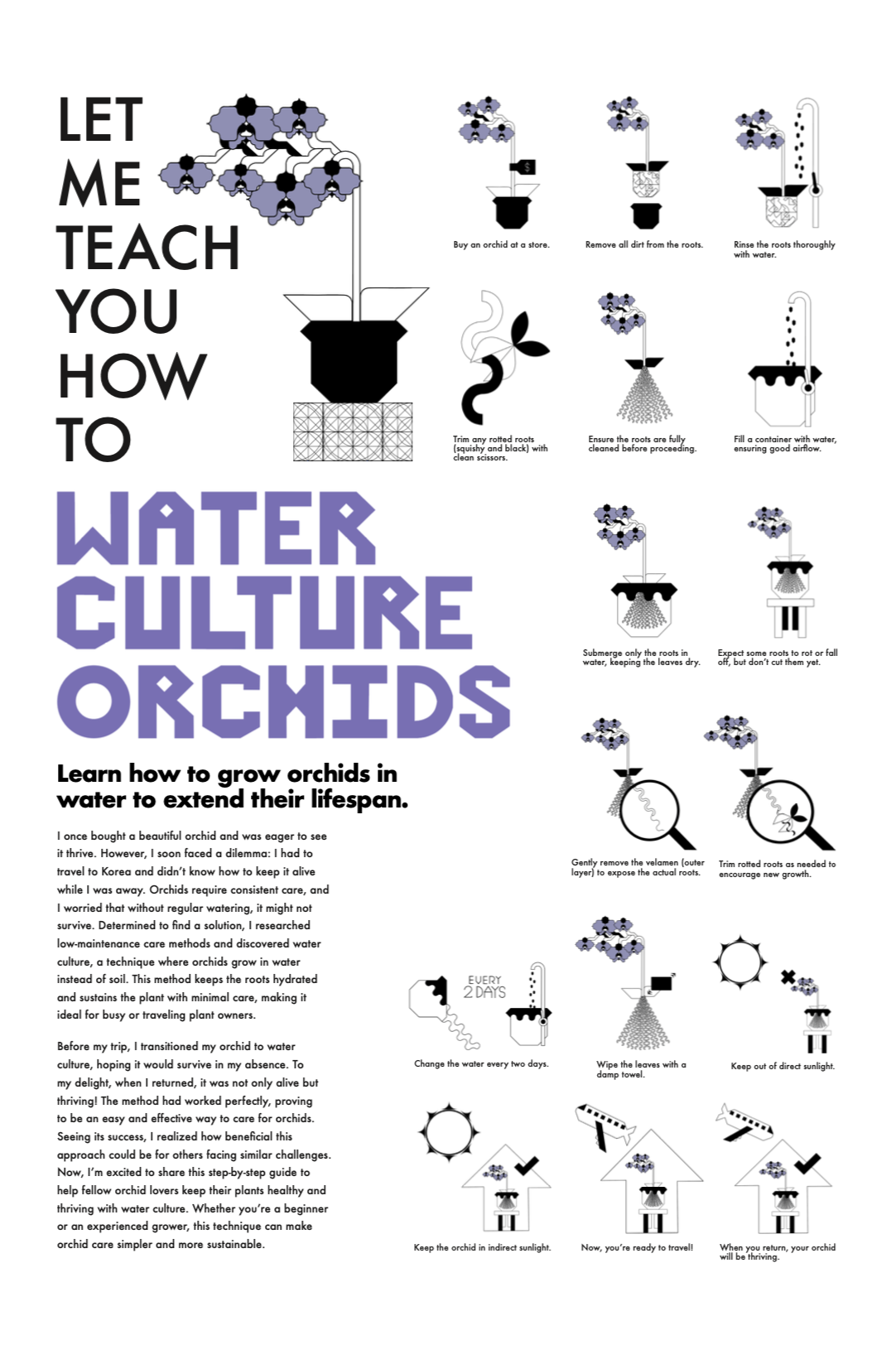 LET ME TEACH YOU HOW TO

WATER CULTURE ORCHIDS

Learn how to grow orchids in water to extend their lifespan.

I once bought a beautiful orchid and was eager to see it thrive. However, I soon faced a dilemma: I had to travel to Korea and didn't know how to keep it alive while I was away. Orchids require consistent care, and I worried that without regular watering, it might not survive. Determined to find a solution, I researched low-maintenance care methods and discovered water culture, a technique where orchids grow in water instead of soil. This method keeps the roots hydrated and sustains the plant with minimal care, making it ideal for busy or traveling plant owners.

Before my trip, I transitioned my orchid to water culture, hoping it would survive in my absence. To my delight, when I returned, it was not only alive but thriving! The method had worked perfectly, proving to be an easy and effective way to care for orchids. Seeing its success, I realized how beneficial this approach could be for others facing similar challenges. Now, I'm excited to share this step-by-step guide to help fellow orchid lovers keep their plants healthy and thriving with water culture. Whether you're a beginner or an experienced grower, this technique can make orchid care simpler and more sustainable.

$

Buy an orchid at a store.

Remove all dirt from the roots.

Rinse the roots thoroughly with water.

Trim any rotted roots (squishy and black) with clean scissors.

Ensure the roots are fully cleaned before proceeding.

Fill a container with water, ensuring good airflow.

Submerge only the roots in water, keeping the leaves dry.

Expect some roots to rot or fall off, but don't cut them yet.

Gently remove the velamen (outer layer) to expose the actual roots.

Trim rotted roots as needed to encourage new growth.

EVERY 2 DAYS

Change the water every two days.

Wipe the leaves with a damp towel.

Keep out of direct sunlight.

Keep the orchid in indirect sunlight.

Now, you're ready to travel!

When you return, your orchid will be thriving.