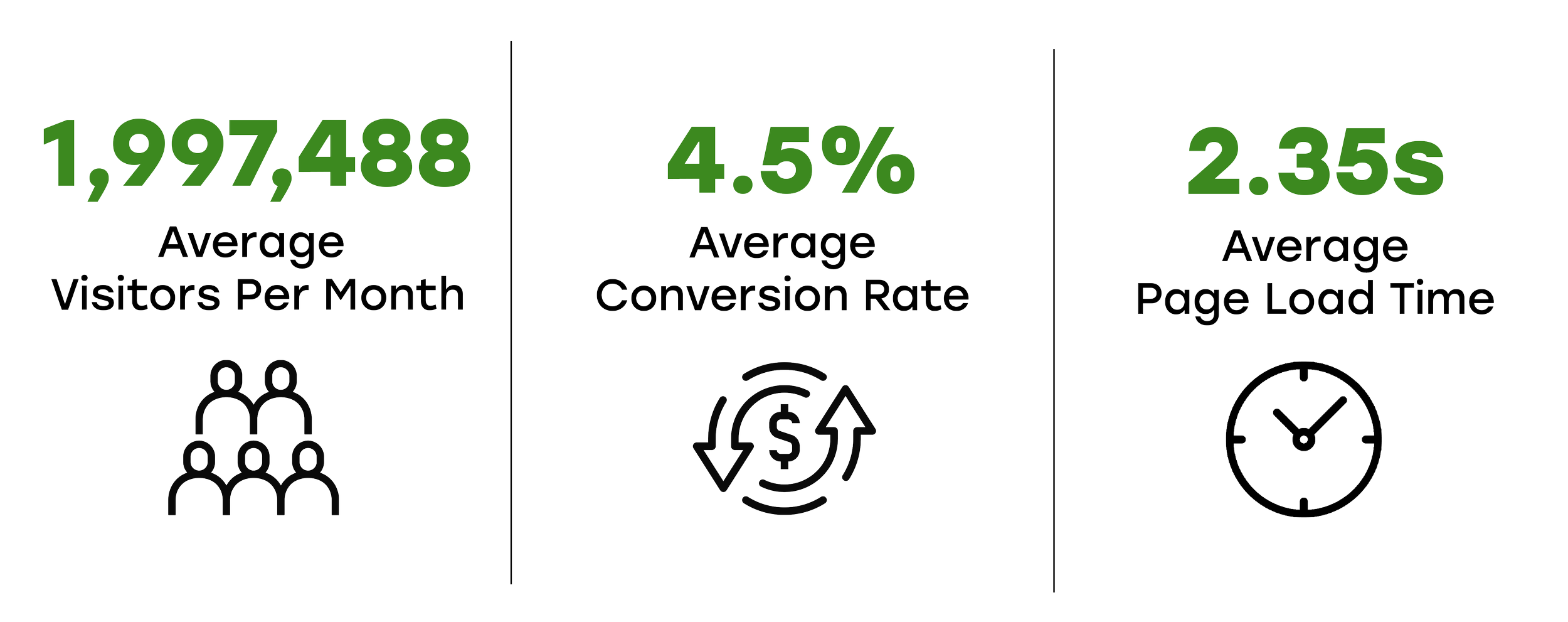 1,997,488
Average
Visitors Per Month

4.5%
Average
Conversion Rate

$

2.35s
Average
Page Load Time