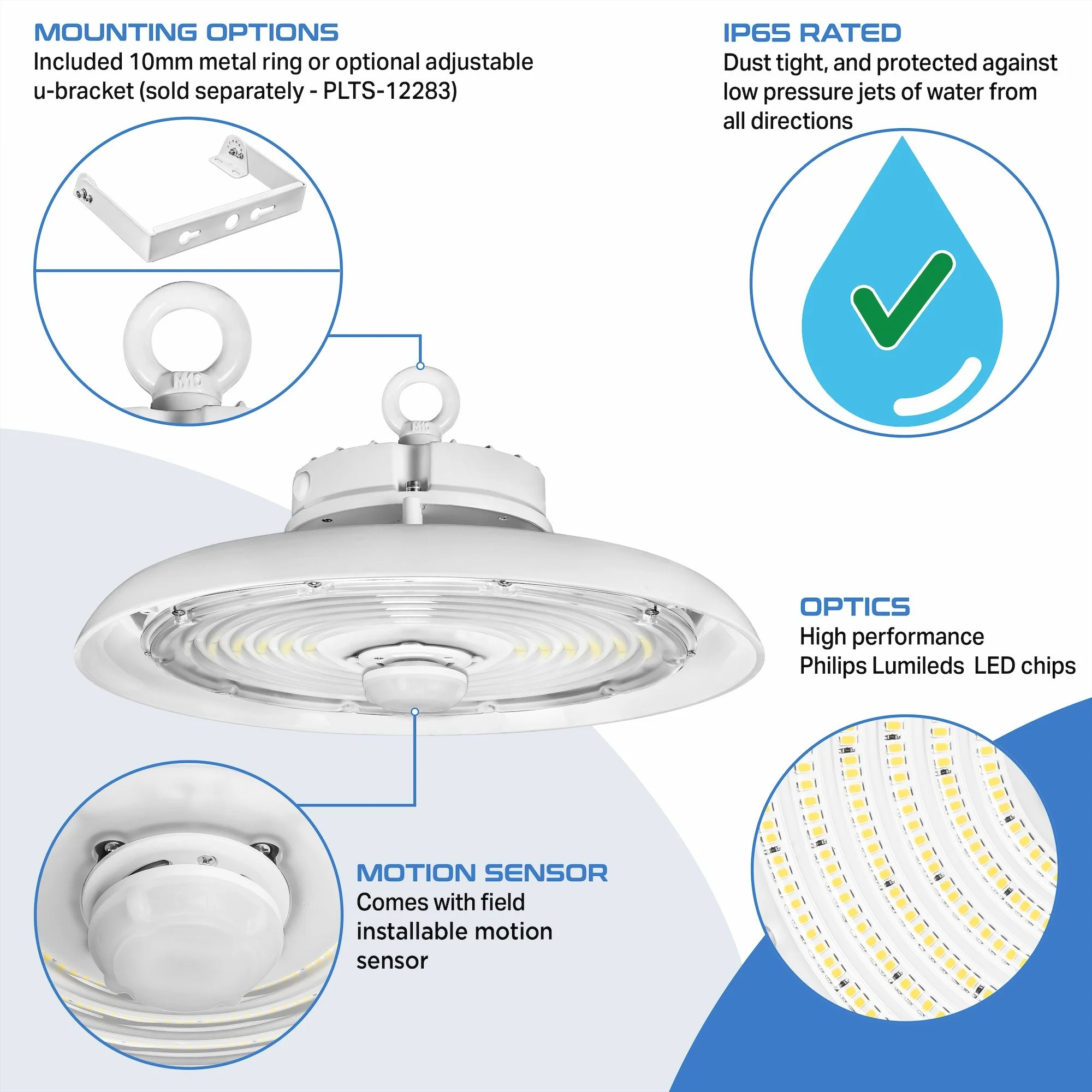 MOUNTING OPTIONS
Included 10mm metal ring or optional adjustable u-bracket (sold separately - PLTS-12283)

IP65 RATED
Dust tight, and protected against low pressure jets of water from all directions

M10

M10

OPTICS
High performance Philips Lumileds LED chips

MOTION SENSOR
Comes with field installable motion sensor