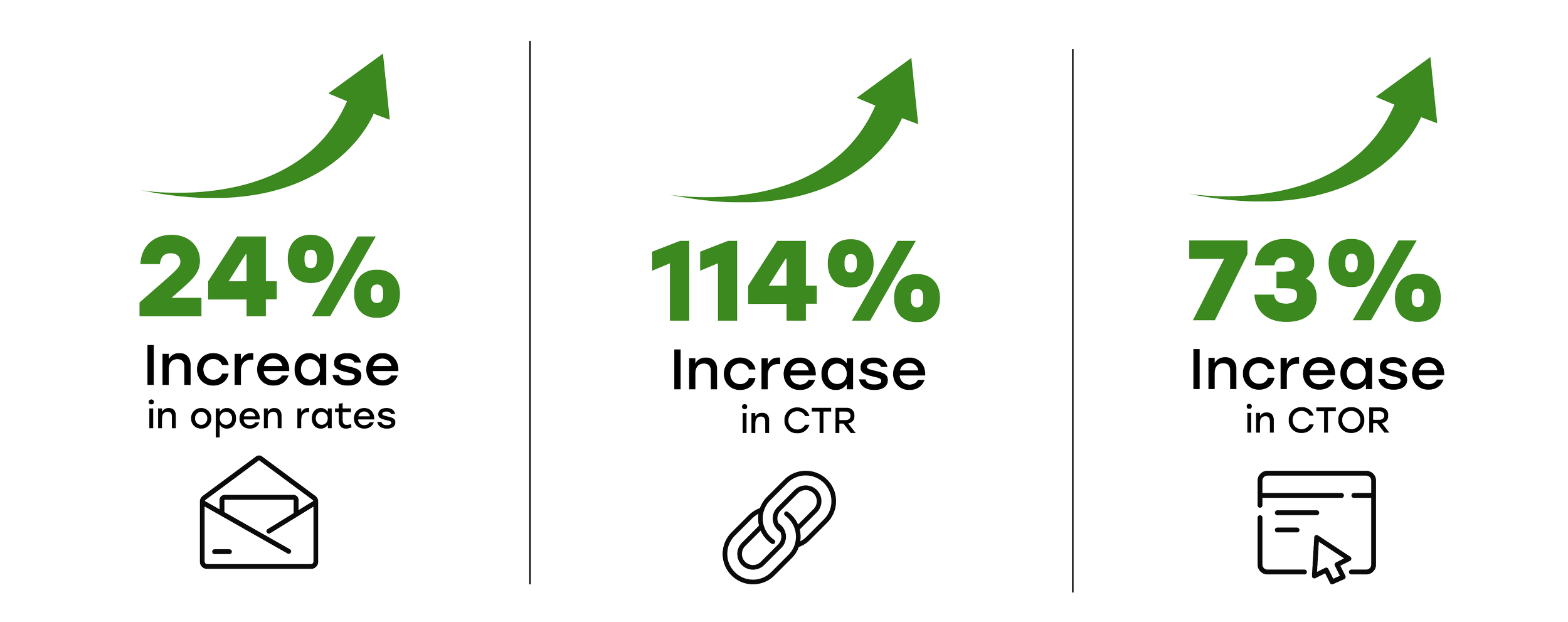 24%
Increase
in open rates

114%
Increase
in CTR

73%
Increase
in CTOR