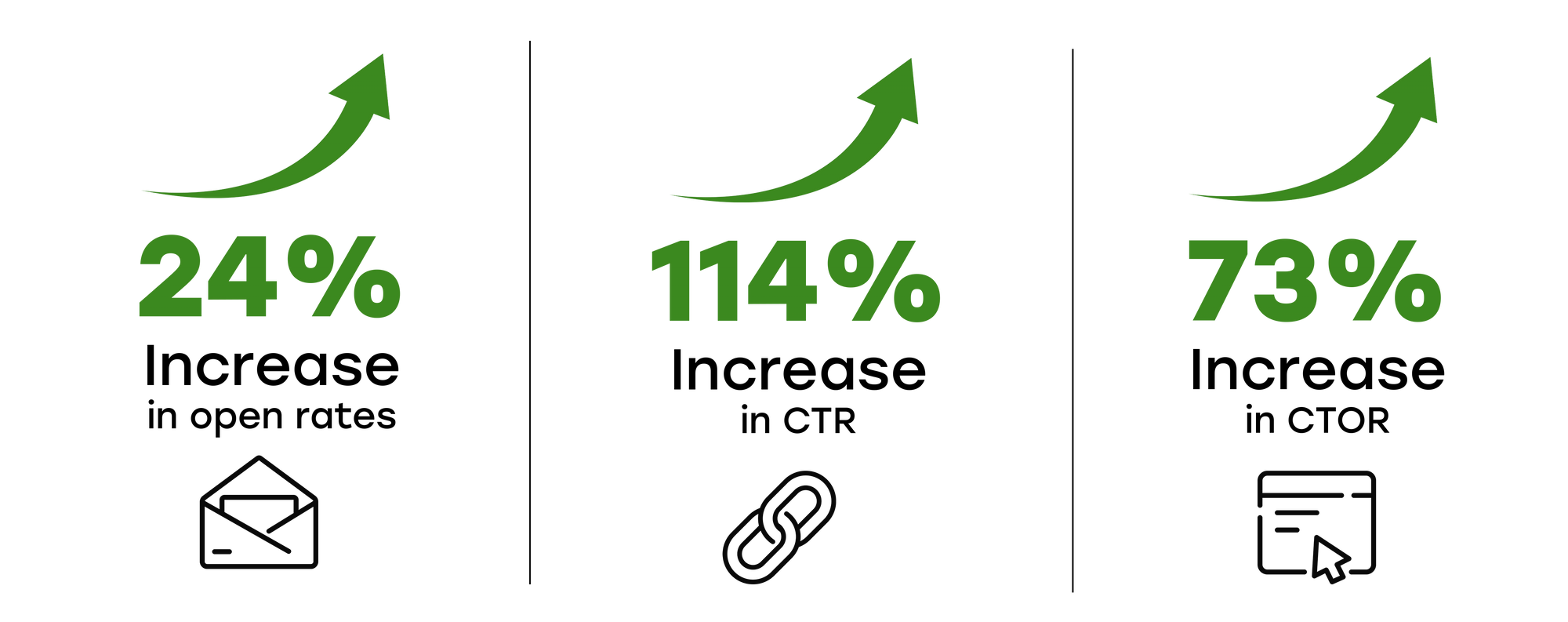 24%
Increase
in open rates

114%
Increase
in CTR

73%
Increase
in CTOR