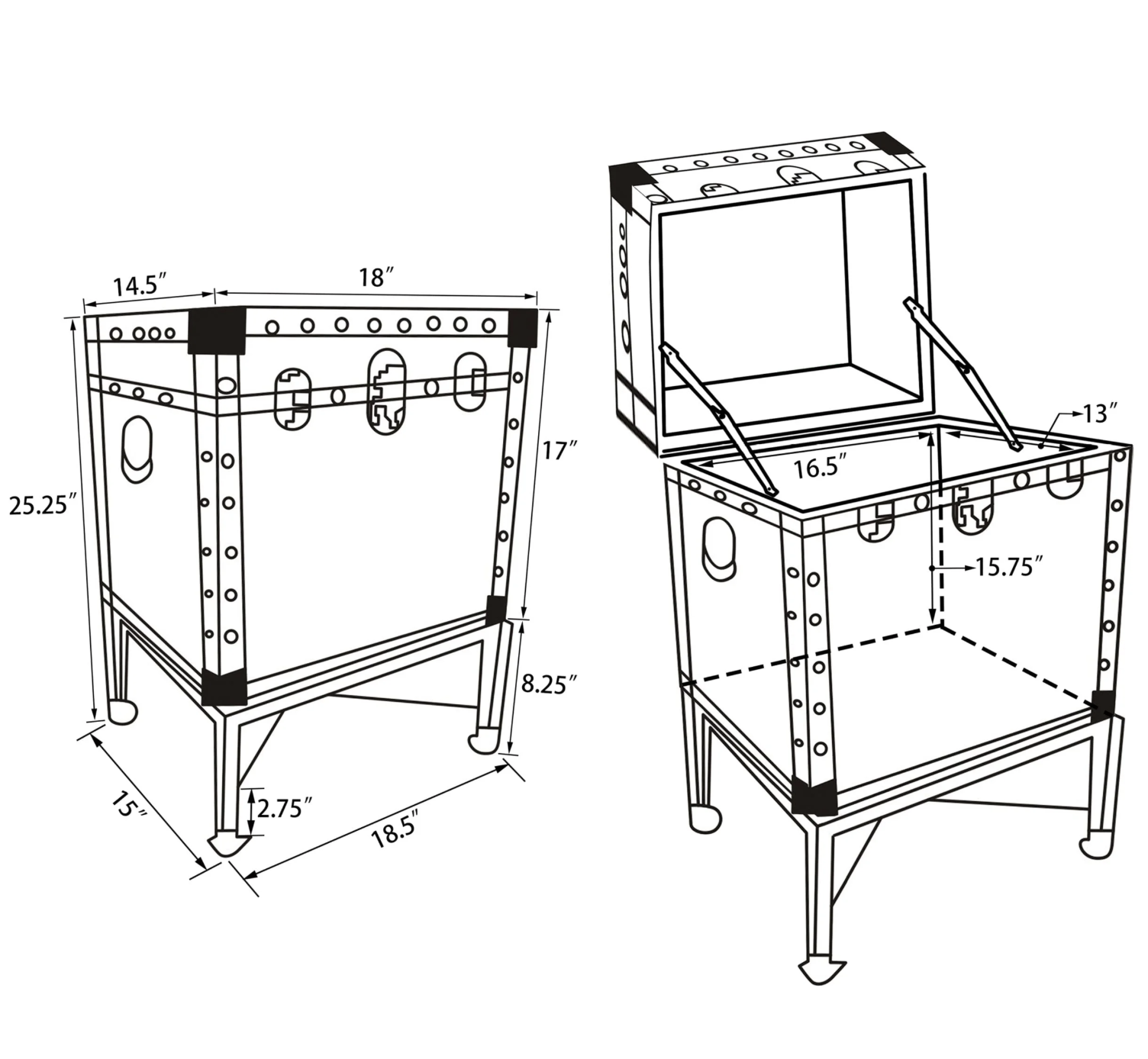 14.5″
18″
25.25″
17″
8.25″
15″
2.75″
18.5″
13″
16.5″
15.75″