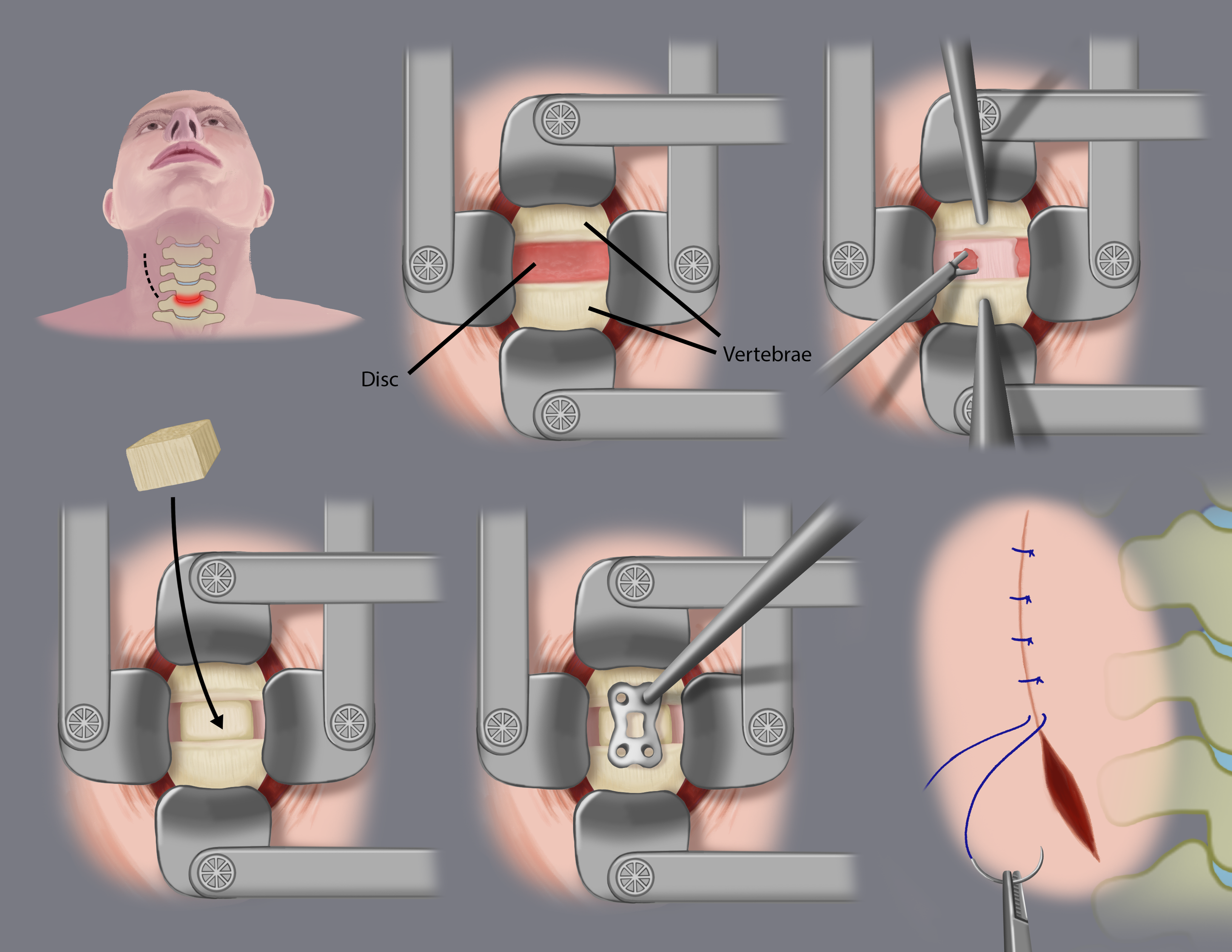 Disc
Vertebrae