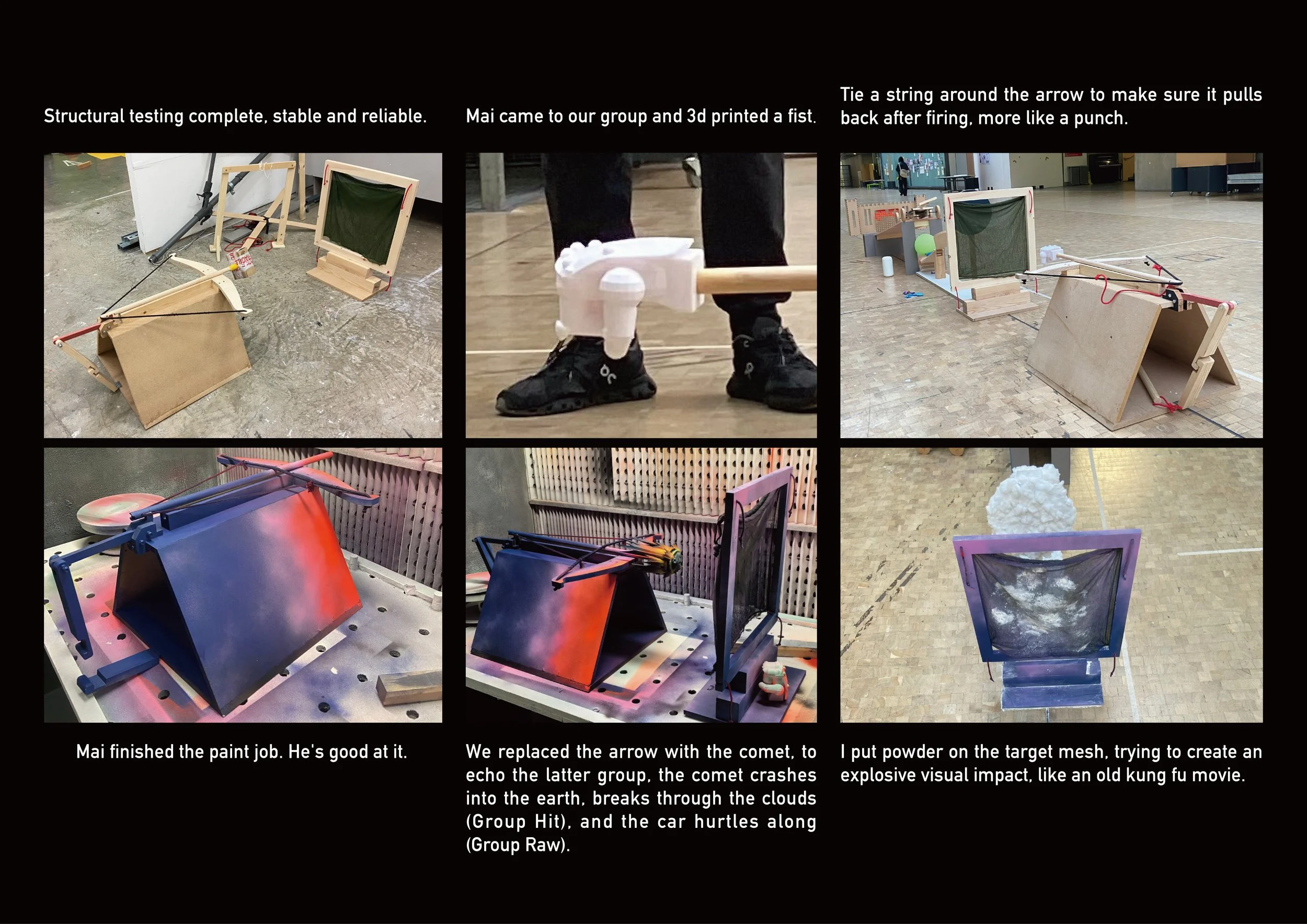 Structural testing complete, stable and reliable.

Mai came to our group and 3d printed a fist.

Tie a string around the arrow to make sure it pulls back after firing, more like a punch.

Mai finished the paint job. He's good at it.

We replaced the arrow with the comet, to echo the latter group, the comet crashes into the earth, breaks through the clouds (Group Hit), and the car hurtles along (Group Raw).

I put powder on the target mesh, trying to create an explosive visual impact, like an old kung fu movie.