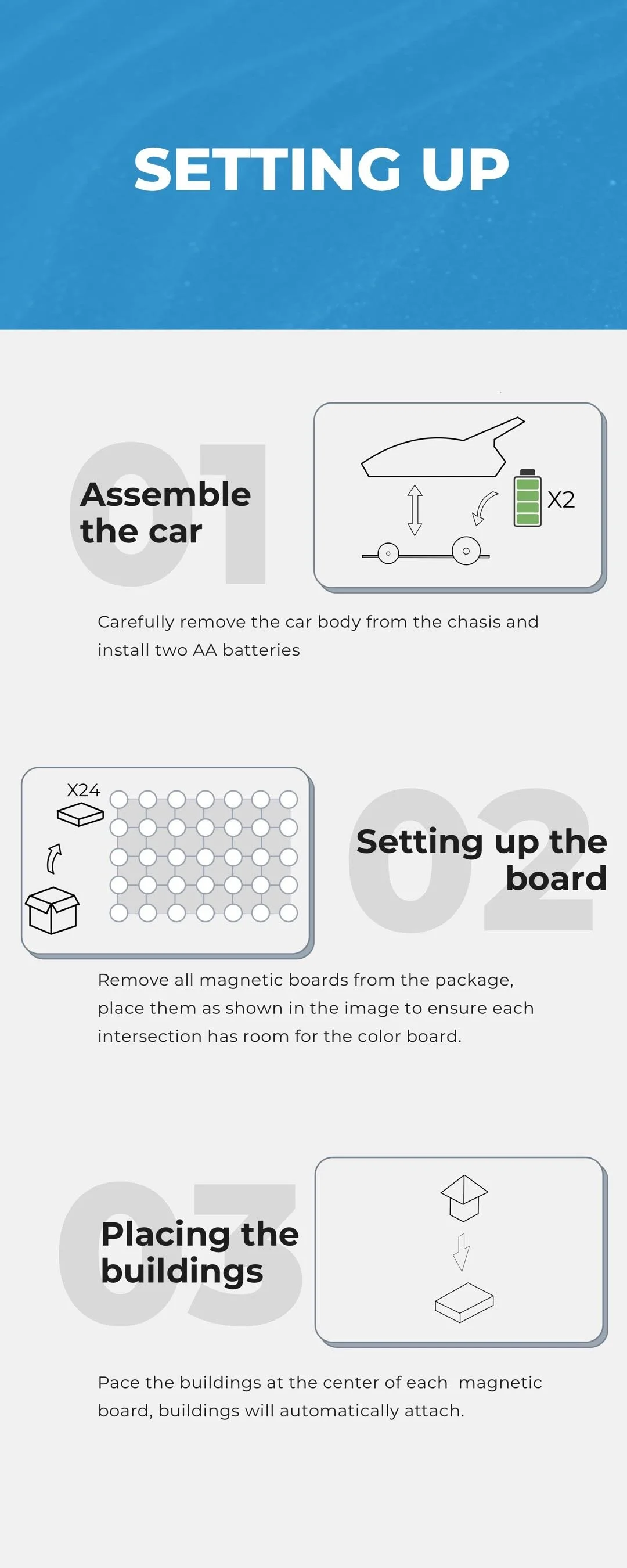 SETTING UP

01

Assemble the car

X2

Carefully remove the car body from the chasis and install two AA batteries

X24

02

Setting up the board

Remove all magnetic boards from the package, place them as shown in the image to ensure each intersection has room for the color board.

03

Placing the buildings

Pace the buildings at the center of each magnetic board, buildings will automatically attach.