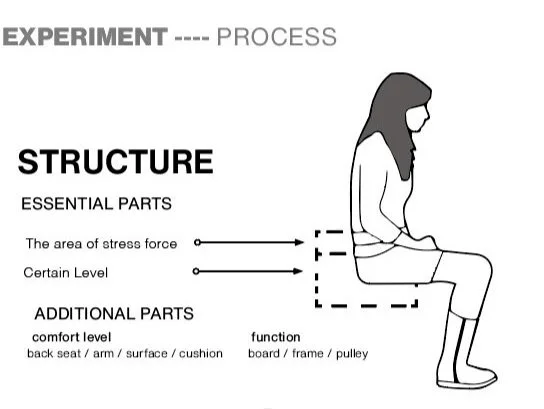 EXPERIMENT ---- PROCESS

STRUCTURE

ESSENTIAL PARTS

The area of stress force

Certain Level

ADDITIONAL PARTS

comfort level
back seat / arm / surface / cushion

function
board / frame / pulley