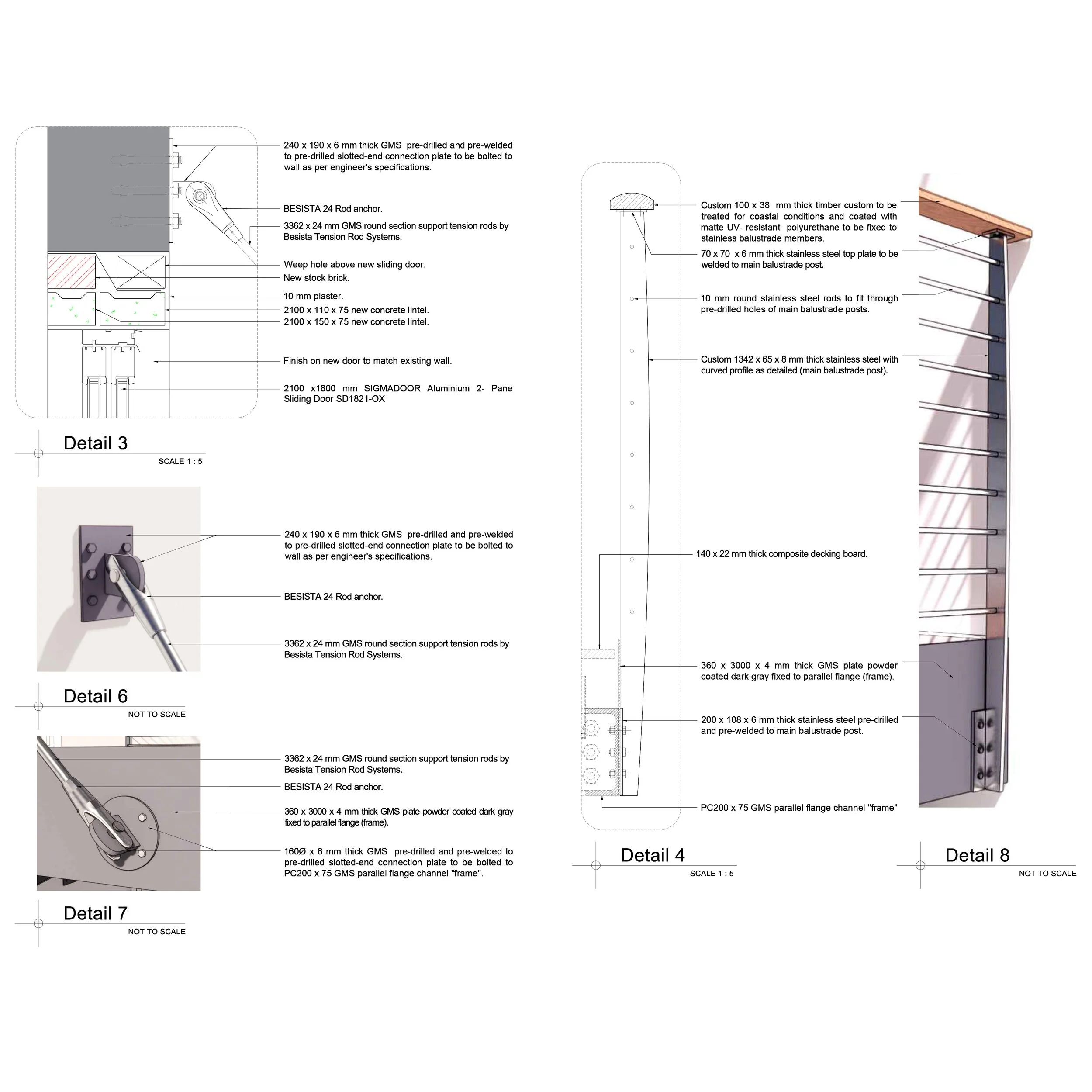 240 x 190 x 6 mm thick GMS pre-drilled and pre-welded to pre-drilled slotted-end connection plate to be bolted to wall as per engineer's specifications.

BESISTA 24 Rod anchor.

3362 x 24 mm GMS round section support tension rods by Besista Tension Rod Systems.

Weep hole above new sliding door.

New stock brick.

10 mm plaster.

2100 x 110 x 75 new concrete lintel.

2100 x 150 x 75 new concrete lintel.

Finish on new door to match existing wall.

2100 x1800 mm SIGMADOOR Aluminium 2- Pane Sliding Door SD1821-OX

Detail 3

SCALE 1 : 5

240 x 190 x 6 mm thick GMS pre-drilled and pre-welded to pre-drilled slotted-end connection plate to be bolted to wall as per engineer's specifications.

BESISTA 24 Rod anchor.

3362 x 24 mm GMS round section support tension rods by Besista Tension Rod Systems.

Detail 6

NOT TO SCALE

3362 x 24 mm GMS round section support tension rods by Besista Tension Rod Systems.

BESISTA 24 Rod anchor.

360 x 3000 x 4 mm thick GMS plate powder coated dark gray fixed to parallel flange (frame).

160Ø x 6 mm thick GMS pre-drilled and pre-welded to pre-drilled slotted-end connection plate to be bolted to PC200 x 75 GMS parallel flange channel "frame".

Detail 7

NOT TO SCALE

Custom 100 x 38 mm thick timber custom to be treated for coastal conditions and coated with matte UV- resistant polyurethane to be fixed to stainless balustrade members.

70 x 70 x 6 mm thick stainless steel top plate to be welded to main balustrade post.

10 mm round stainless steel rods to fit through pre-drilled holes of main balustrade posts.

Custom 1342 x 65 x 8 mm thick stainless steel with curved profile as detailed (main balustrade post).

140 x 22 mm thick composite decking board.

360 x 3000 x 4 mm thick GMS plate powder coated dark gray fixed to parallel flange (frame).

200 x 108 x 6 mm thick stainless steel pre-drilled and pre-welded to main balustrade post.

PC200 x 75 GMS parallel flange channel "frame"

Detail 4

SCALE 1 : 5

Detail 8

NOT TO SCALE