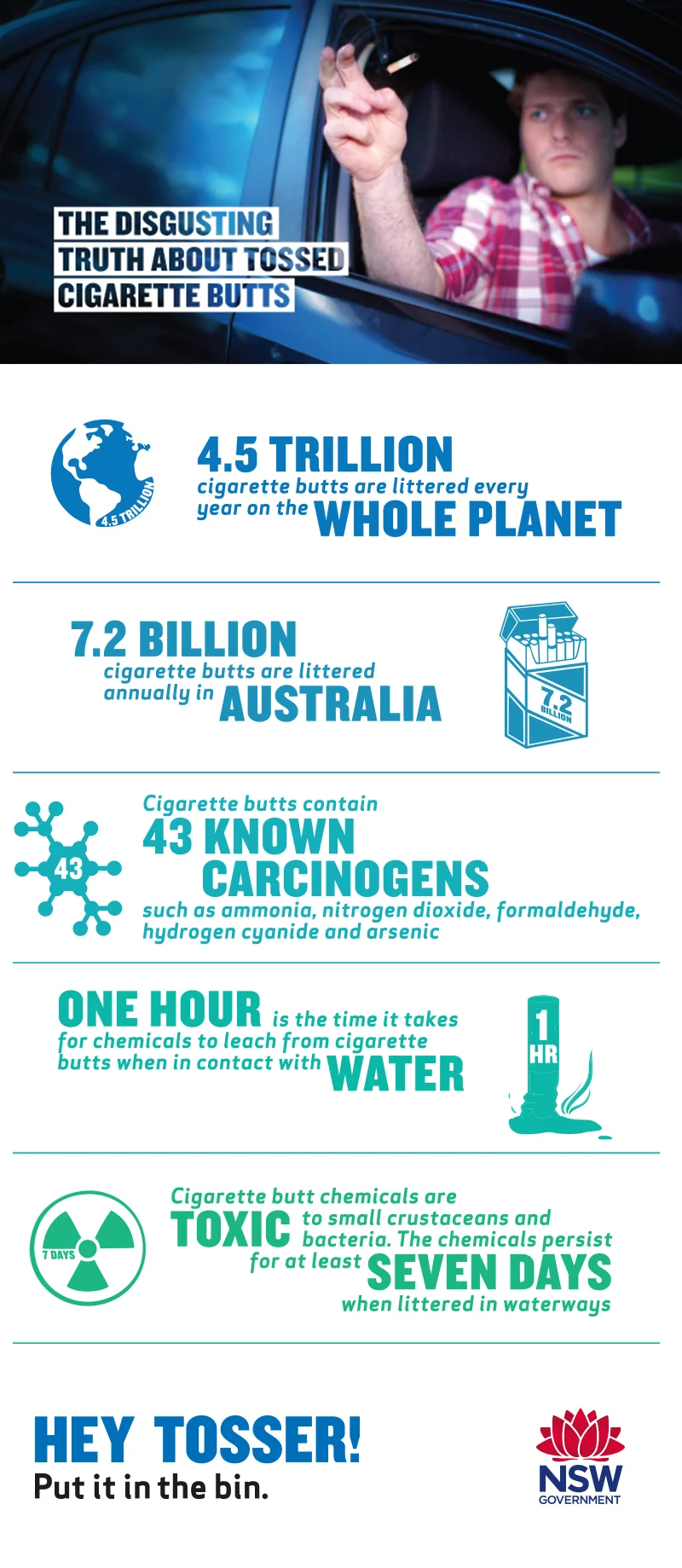 THE DISGUSTING TRUTH ABOUT TOSSED CIGARETTE BUTTS

4.5 TRILLION

4.5 TRILLION cigarette butts are littered every year on the WHOLE PLANET

7.2 BILLION cigarette butts are littered annually in AUSTRALIA

7.2 BILLION

43

Cigarette butts contain 43 KNOWN CARCINOGENS such as ammonia, nitrogen dioxide, formaldehyde, hydrogen cyanide and arsenic

ONE HOUR is the time it takes for chemicals to leach from cigarette butts when in contact with WATER

1 HR

7 DAYS

Cigarette butt chemicals are TOXIC to small crustaceans and bacteria. The chemicals persist for at least SEVEN DAYS when littered in waterways

HEY TOSSER! Put it in the bin.

NSW GOVERNMENT