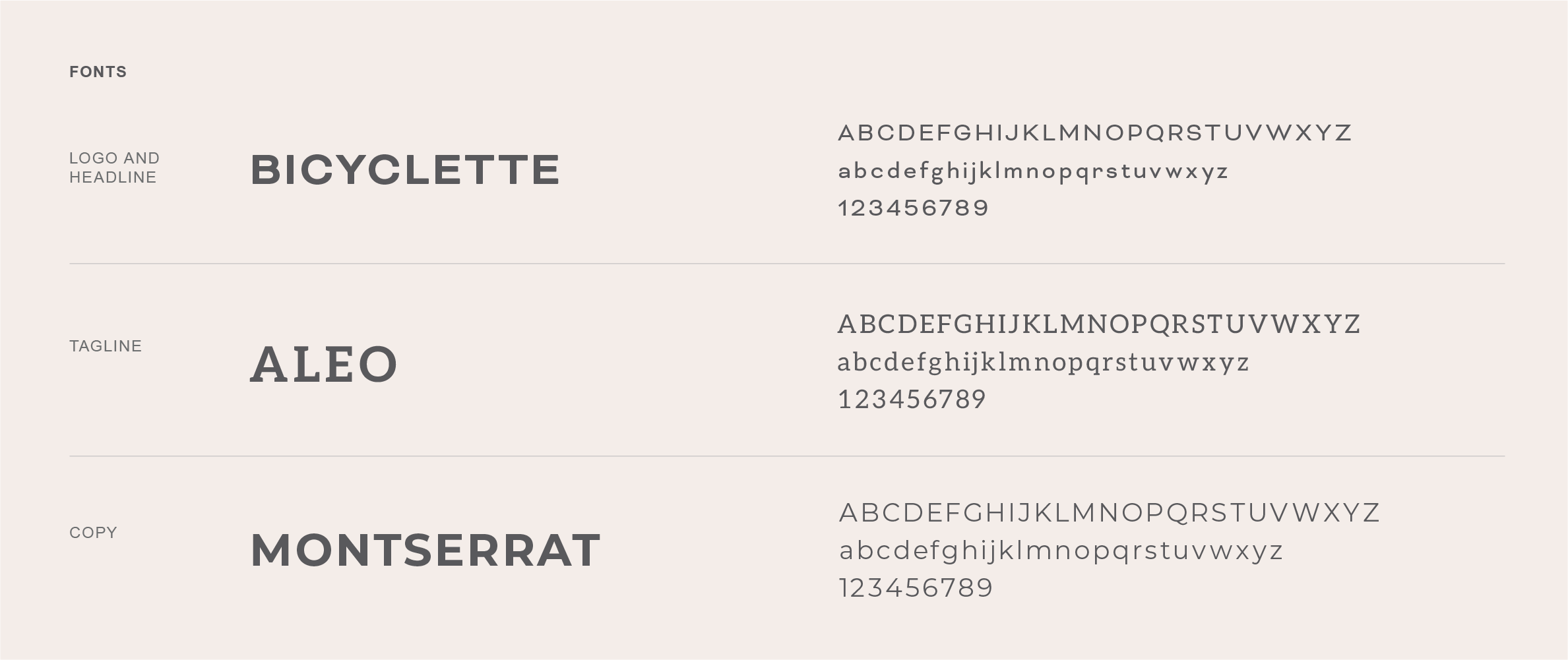 FONTS

LOGO AND
HEADLINE

BICYCLETTE

ABCDEFGHIJKLMNOPQRSTUVWXYZ
abcdefghijklmnopqrstuvwxyz
123456789

TAGLINE

ALEO

ABCDEFGHIJKLMNOPQRSTUVWXYZ
abcdefghijklmnopqrstuvwxyz
123456789

COPY

MONTSERRAT

ABCDEFGHIJKLMNOPQRSTUVWXYZ
abcdefghijklmnopqrstuvwxyz
123456789