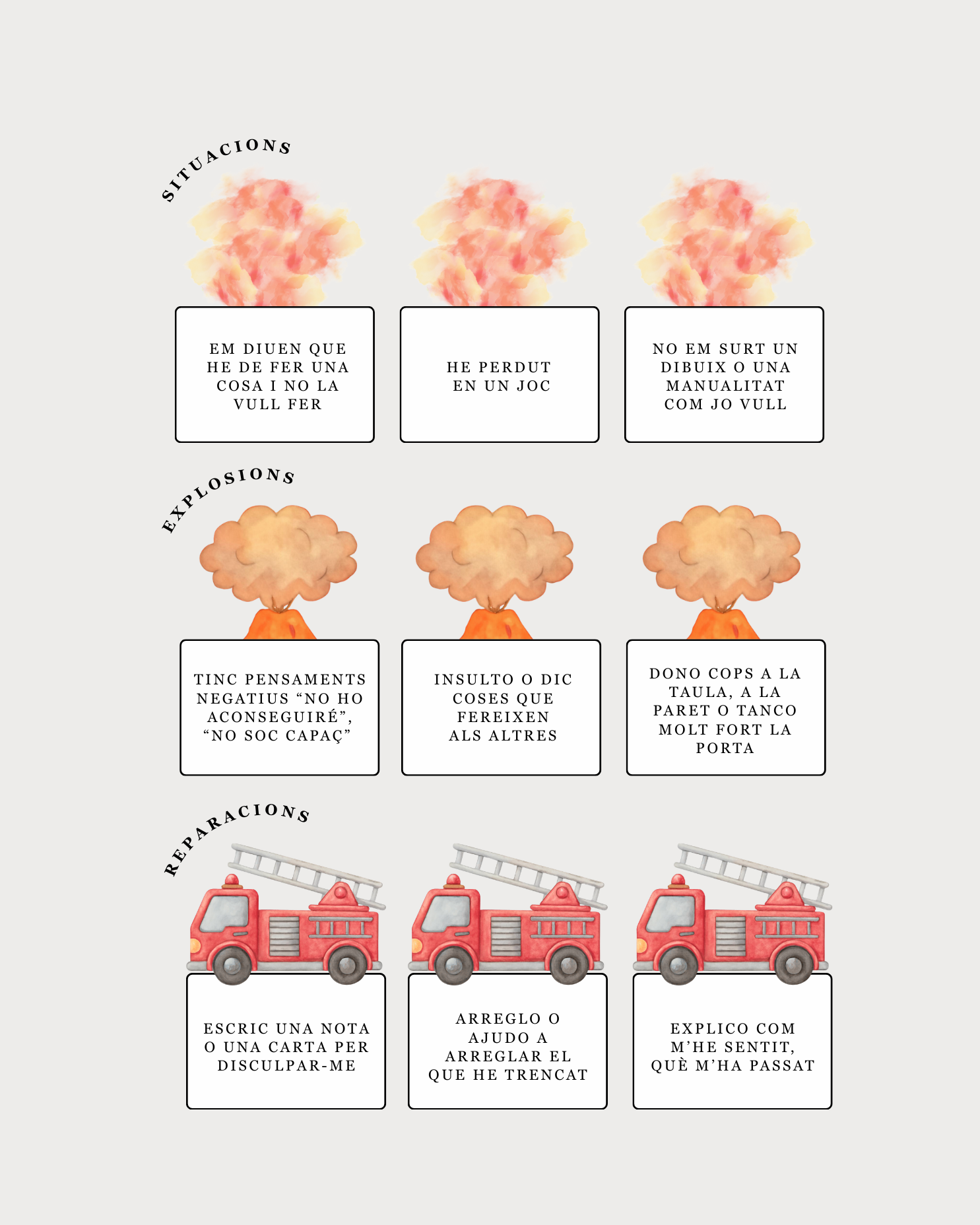 SITUACIONS

EM DIUEN QUE HE DE FER UNA COSA I NO LA VULL FER

HE PERDUT EN UN JOC

NO EM SURT UN DIBUIX O UNA MANUALITAT COM JO VULL

EXPLOSIONS

TINC PENSAMENTS NEGATIUS “NO HO ACONSEGUIRÉ”, “NO SOC CAPAÇ”

INSULTO O DIC COSES QUE FEREIXEN ALS ALTRES

DONO COPS A LA TAULA, A LA PARET O TANCO MOLT FORT LA PORTA

REPARACIONS

ESCRIC UNA NOTA O UNA CARTA PER DISCULPAR-ME

ARREGLO O AJUDO A ARREGLAR EL QUE HE TRENCAT

EXPLICO COM M’HE SENTIT, QUÈ M’HA PASSAT