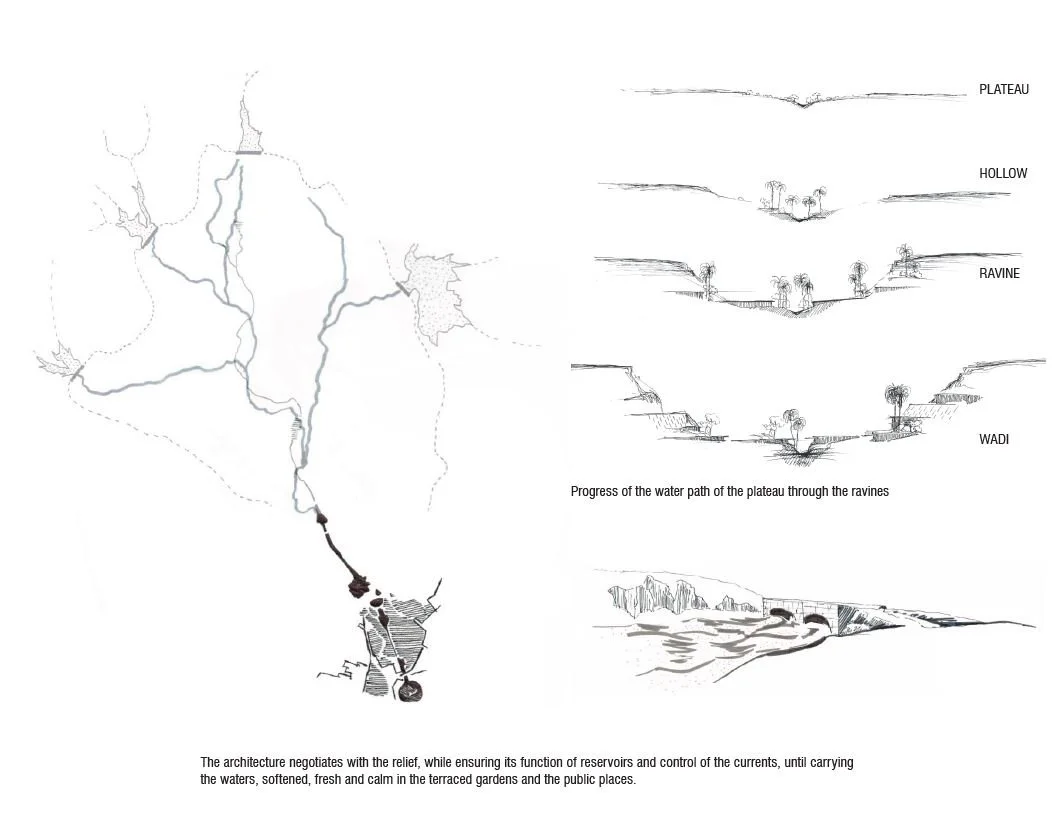 PLATEAU

HOLLOW

RAVINE

WADI

Progress of the water path of the plateau through the ravines

The architecture negotiates with the relief, while ensuring its function of reservoirs and control of the currents, until carrying the waters, softened, fresh and calm in the terraced gardens and the public places.