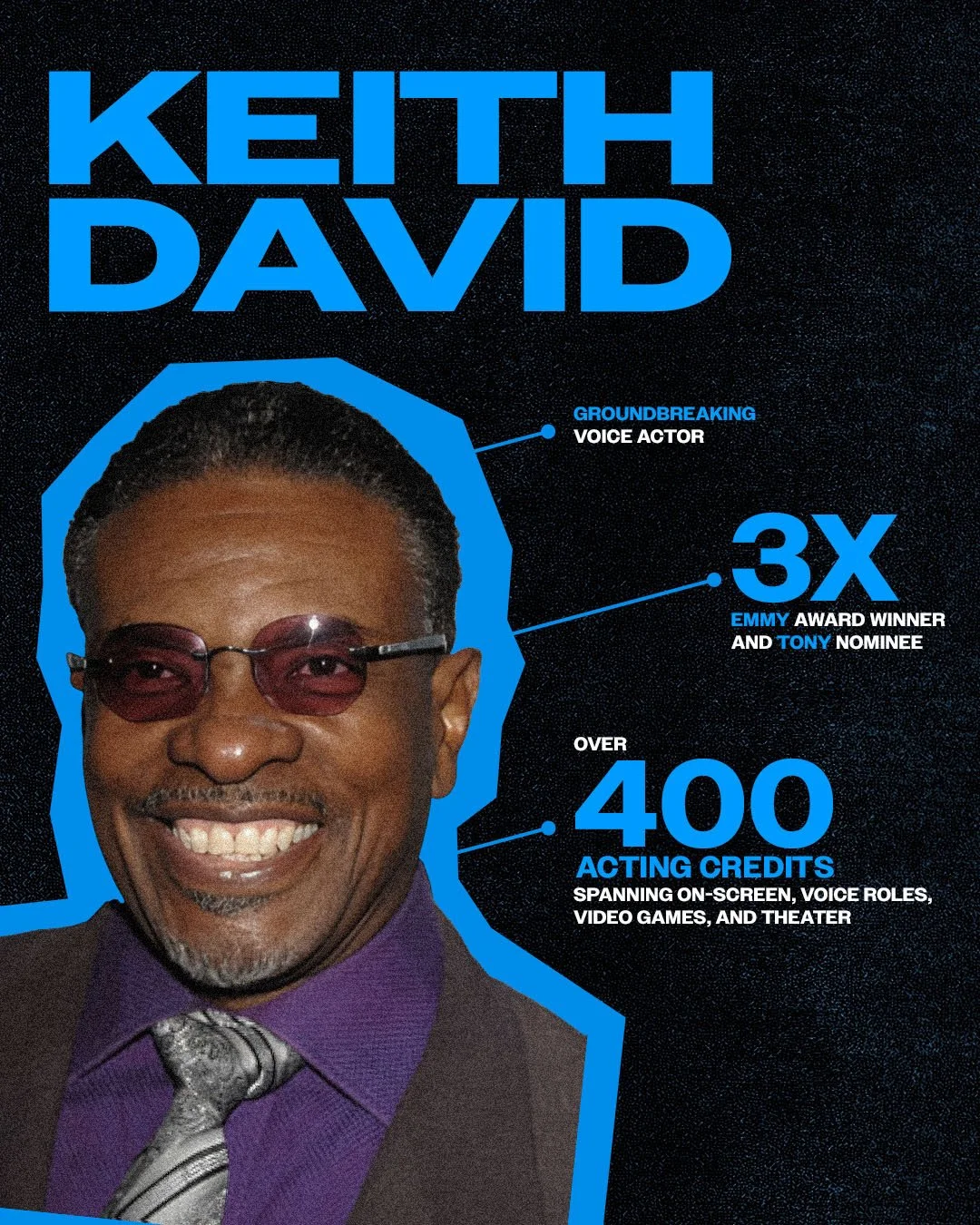 KEITH DAVID

GROUNDBREAKING VOICE ACTOR

3X
EMMY AWARD WINNER AND TONY NOMINEE

OVER
400
ACTING CREDITS
SPANNING ON-SCREEN, VOICE ROLES, VIDEO GAMES, AND THEATER