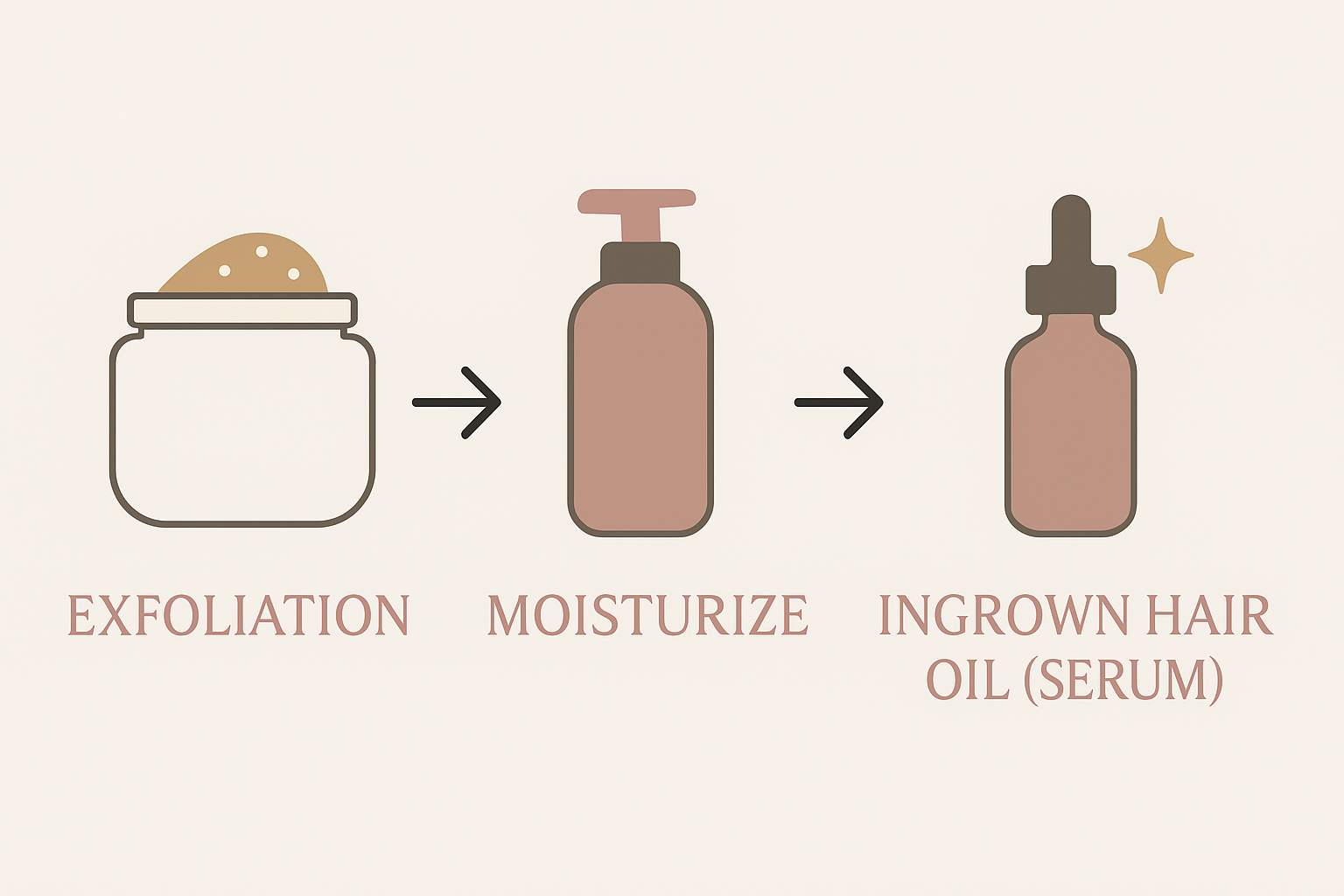 EXFOLIATION

MOISTURIZE

INGROWN HAIR OIL (SERUM)