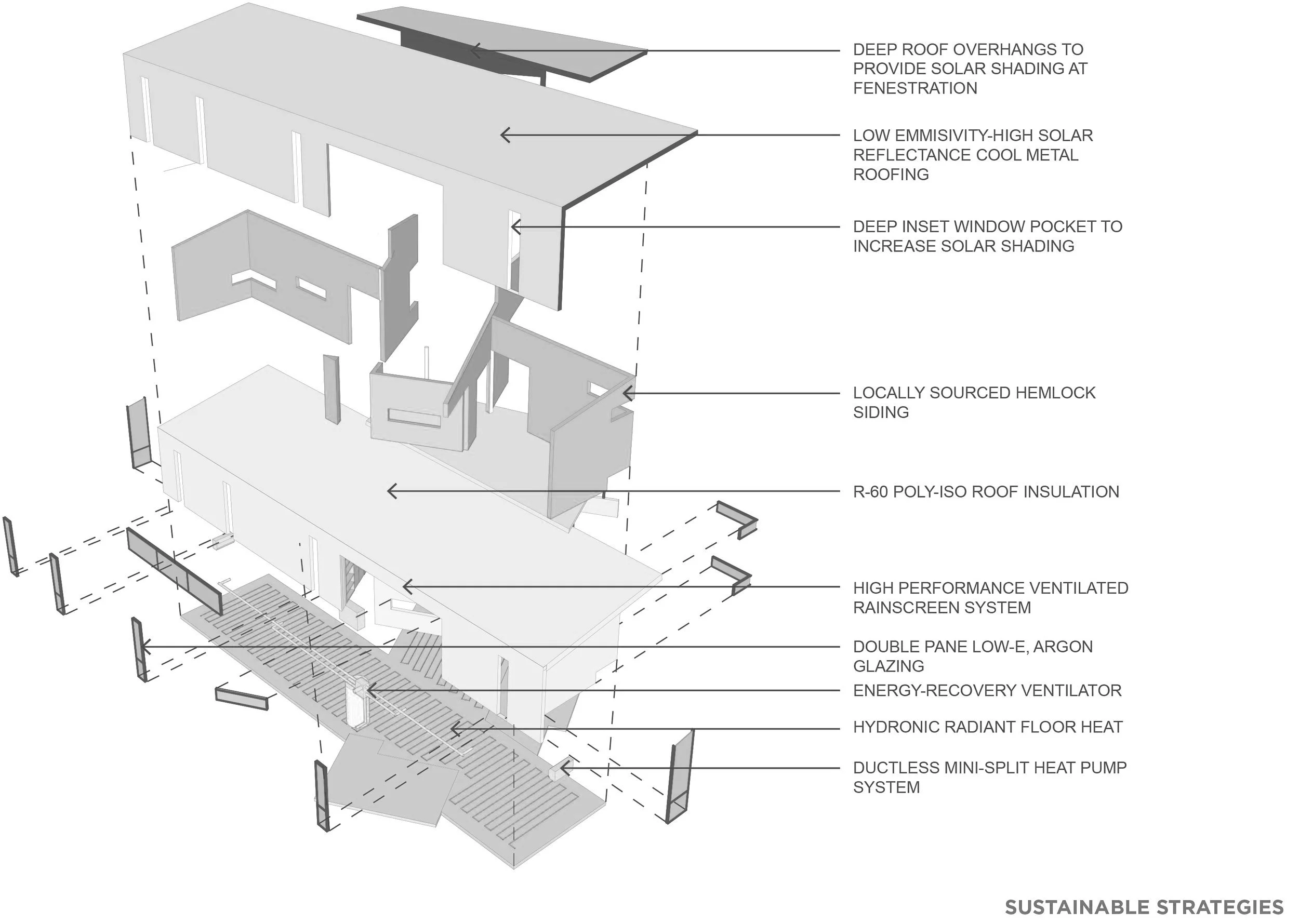 DEEP ROOF OVERHANGS TO PROVIDE SOLAR SHADING AT FENESTRATION

LOW EMMISIVITY-HIGH SOLAR REFLECTANCE COOL METAL ROOFING

DEEP INSET WINDOW POCKET TO INCREASE SOLAR SHADING

LOCALLY SOURCED HEMLOCK SIDING

R-60 POLY-ISO ROOF INSULATION

HIGH PERFORMANCE VENTILATED RAINSCREEN SYSTEM

DOUBLE PANE LOW-E, ARGON GLAZING

ENERGY-RECOVERY VENTILATOR

HYDRONIC RADIANT FLOOR HEAT

DUCTLESS MINI-SPLIT HEAT PUMP SYSTEM

SUSTAINABLE STRATEGIES