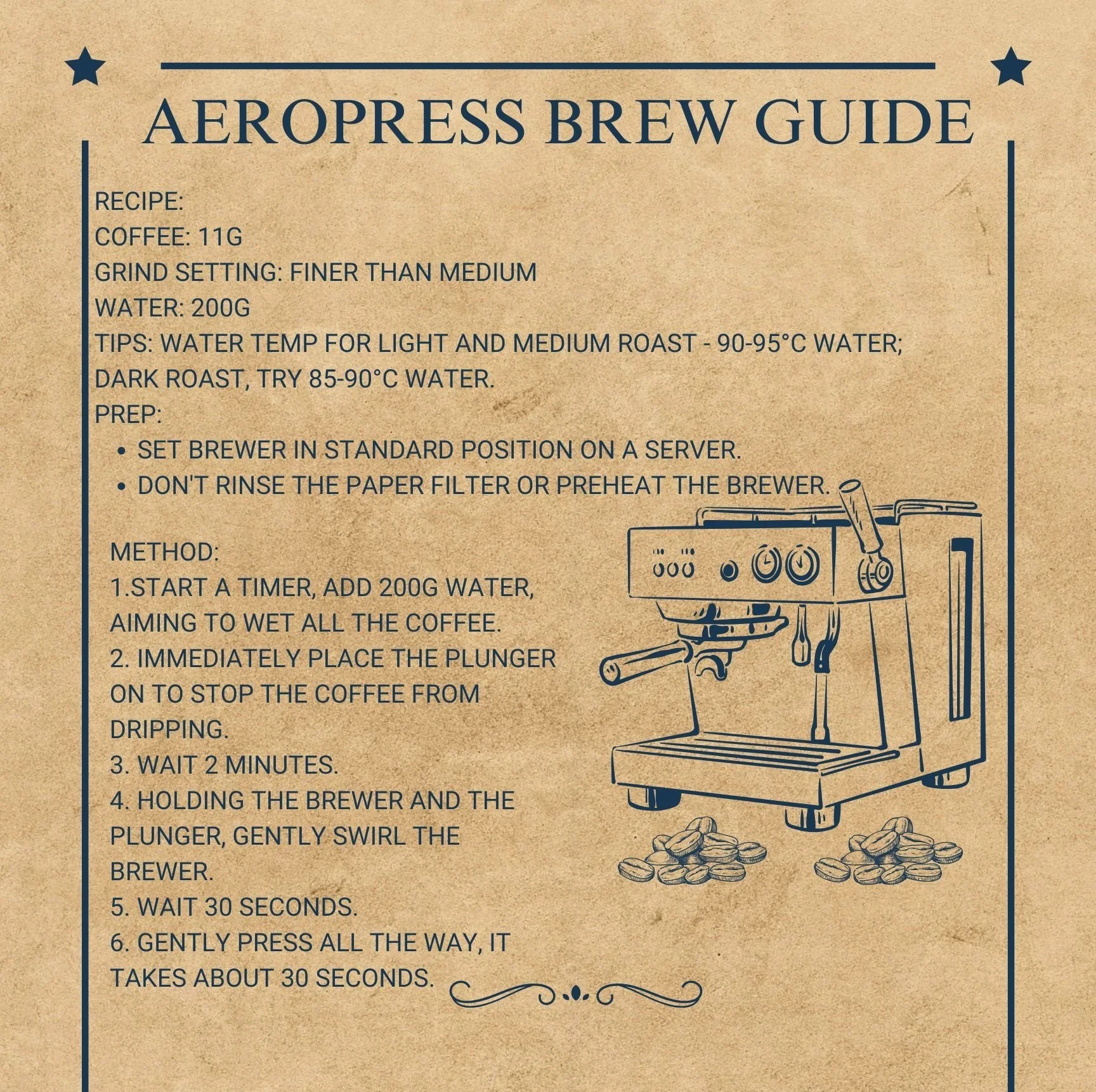 AEROPRESS BREW GUIDE

RECIPE:
COFFEE: 11G
GRIND SETTING: FINER THAN MEDIUM
WATER: 200G
TIPS: WATER TEMP FOR LIGHT AND MEDIUM ROAST - 90-95°C WATER; DARK ROAST, TRY 85-90°C WATER.
PREP:
• SET BREWER IN STANDARD POSITION ON A SERVER.
• DON'T RINSE THE PAPER FILTER OR PREHEAT THE BREWER.

METHOD:
1.START A TIMER, ADD 200G WATER, AIMING TO WET ALL THE COFFEE.
2. IMMEDIATELY PLACE THE PLUNGER ON TO STOP THE COFFEE FROM DRIPPING.
3. WAIT 2 MINUTES.
4. HOLDING THE BREWER AND THE PLUNGER, GENTLY SWIRL THE BREWER.
5. WAIT 30 SECONDS.
6. GENTLY PRESS ALL THE WAY, IT TAKES ABOUT 30 SECONDS.