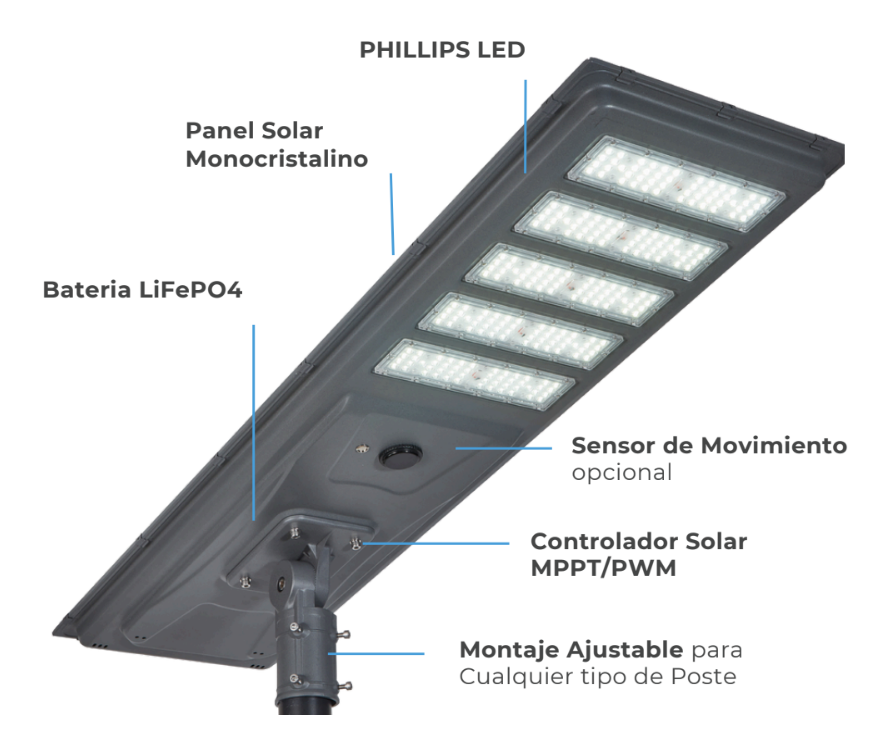 PHILLIPS LED

Panel Solar Monocristalino

Bateria LiFePO4

Sensor de Movimiento opcional

Controlador Solar MPPT/PWM

Montaje Ajustable para Cualquier tipo de Poste